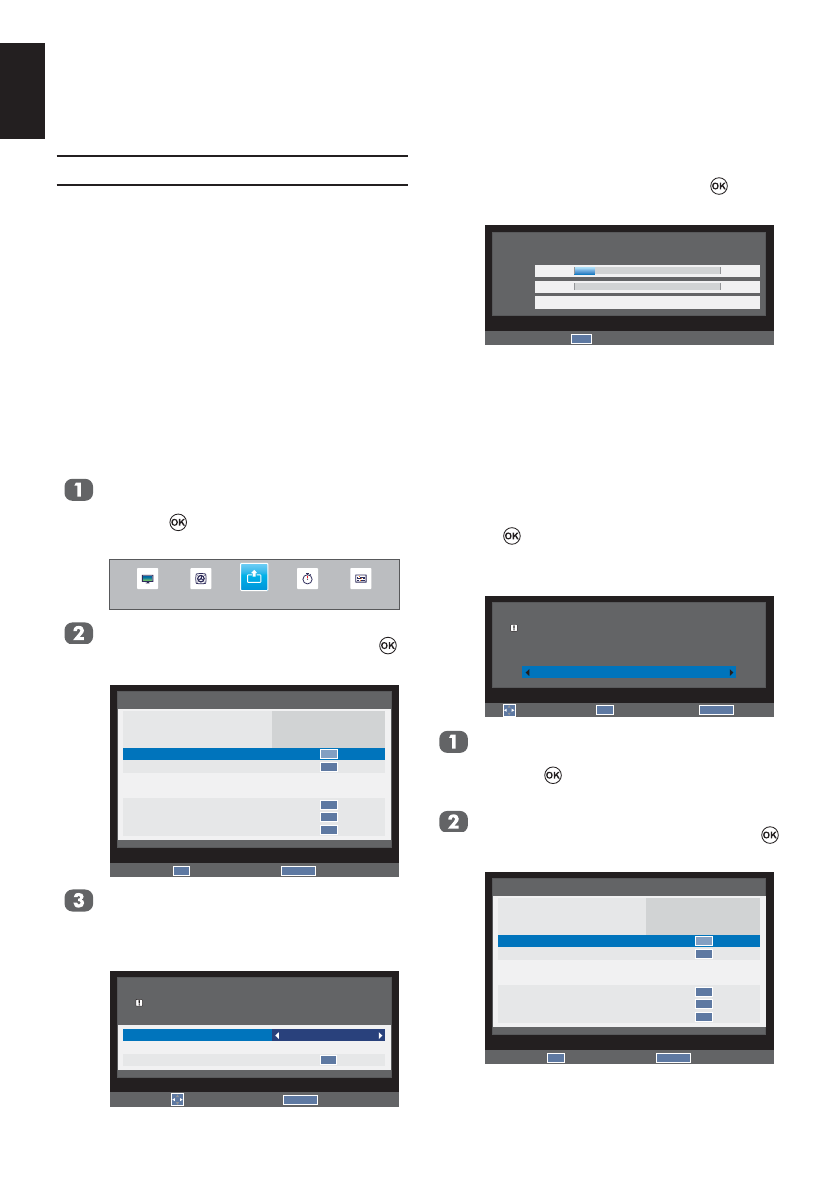 1

2

3

1

2