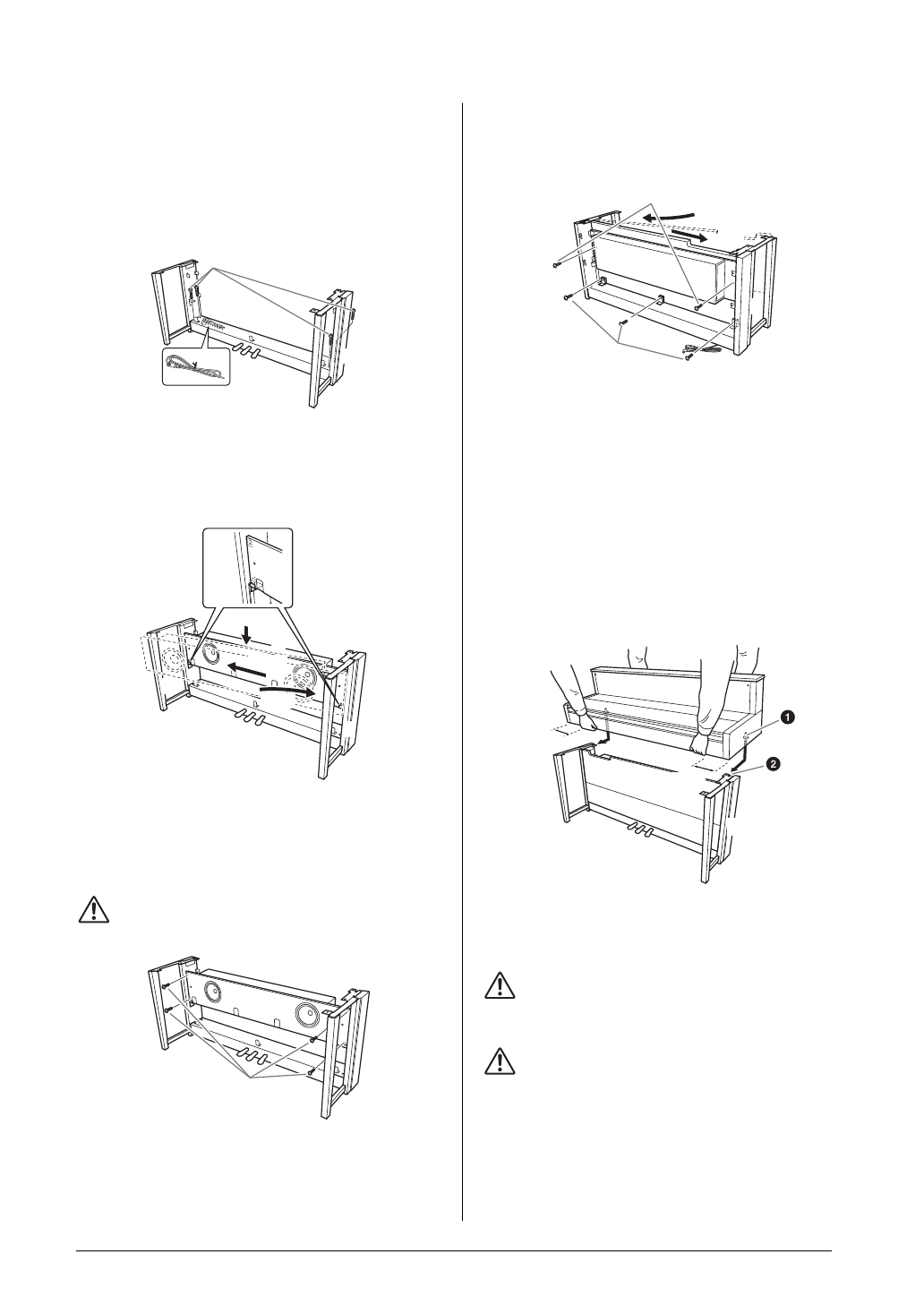 1

2