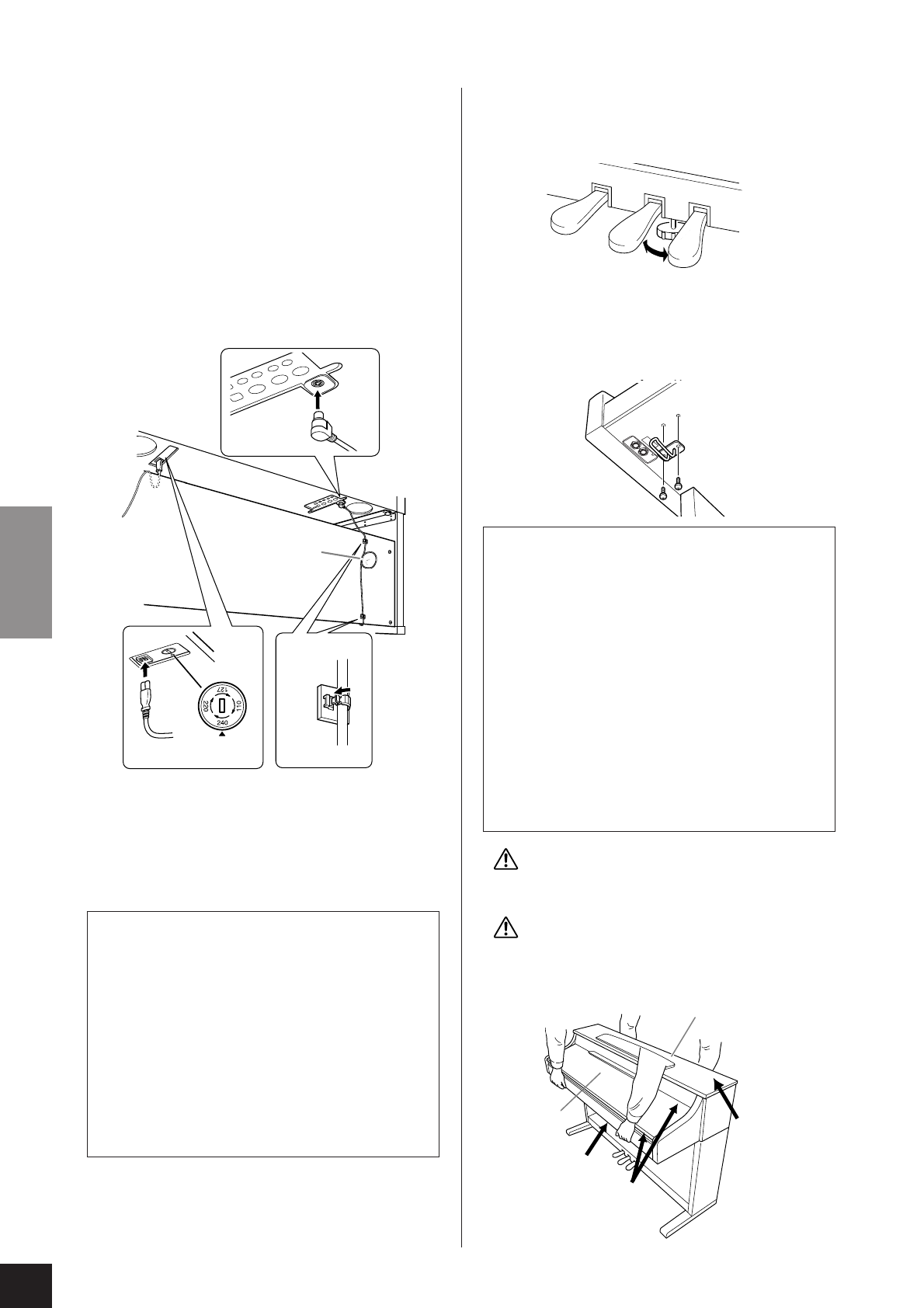 127
220
110
240