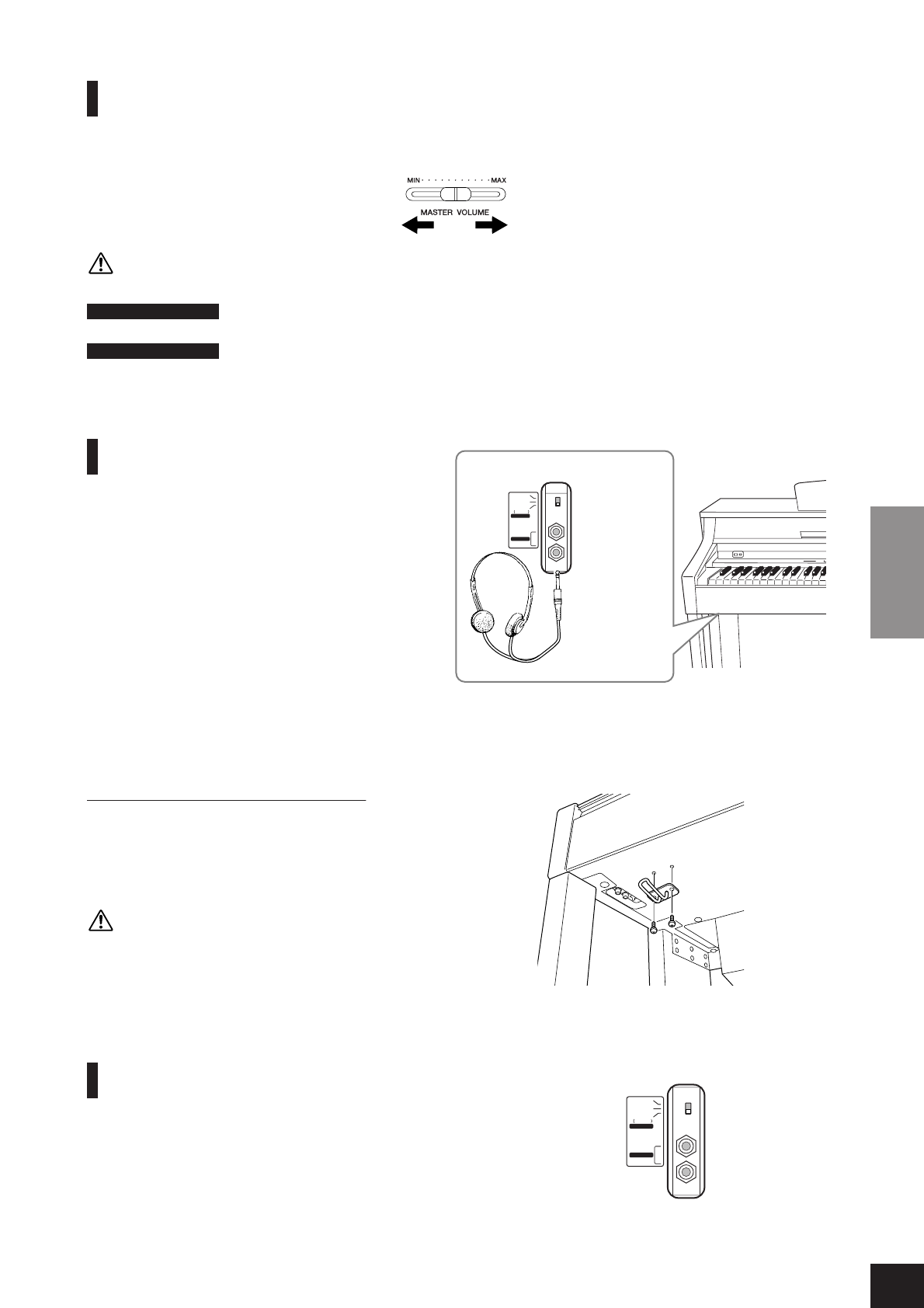 MIN MAX
MASTER VOLUME