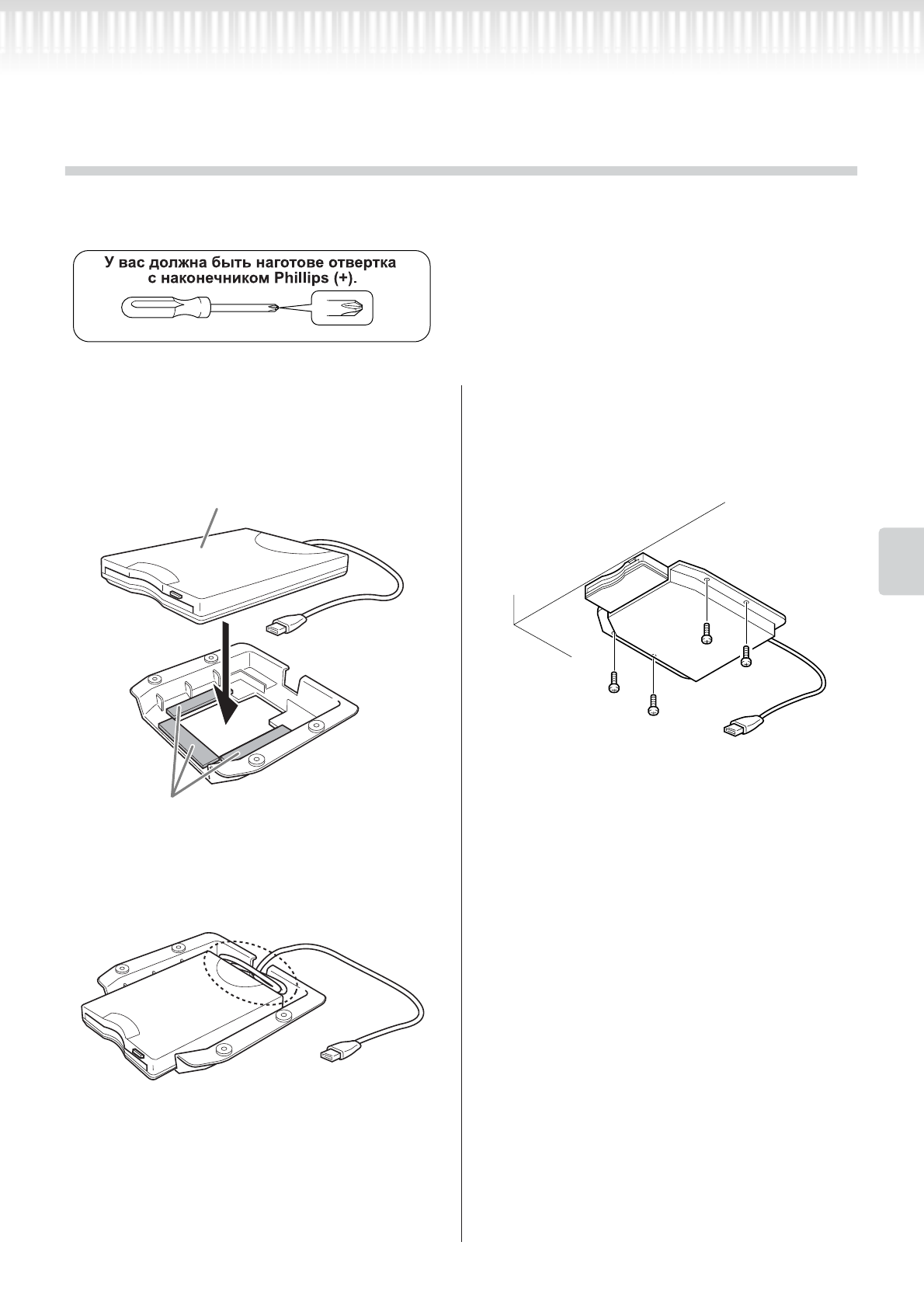 У вас должна быть наготове отвертка с наконечником Phillips (+).