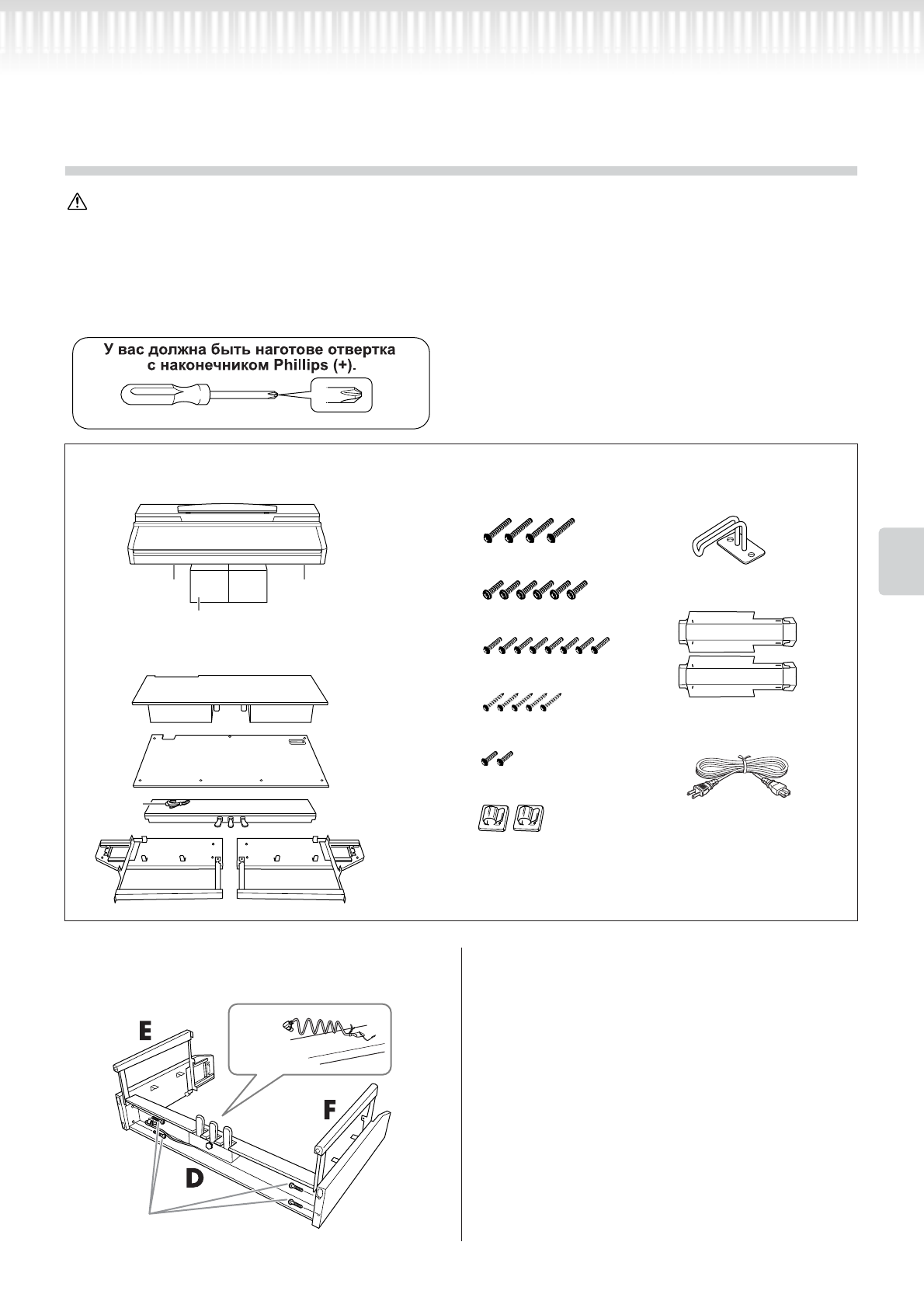 У вас должна быть наготове отвертка с наконечником Phillips (+).

E

F

D