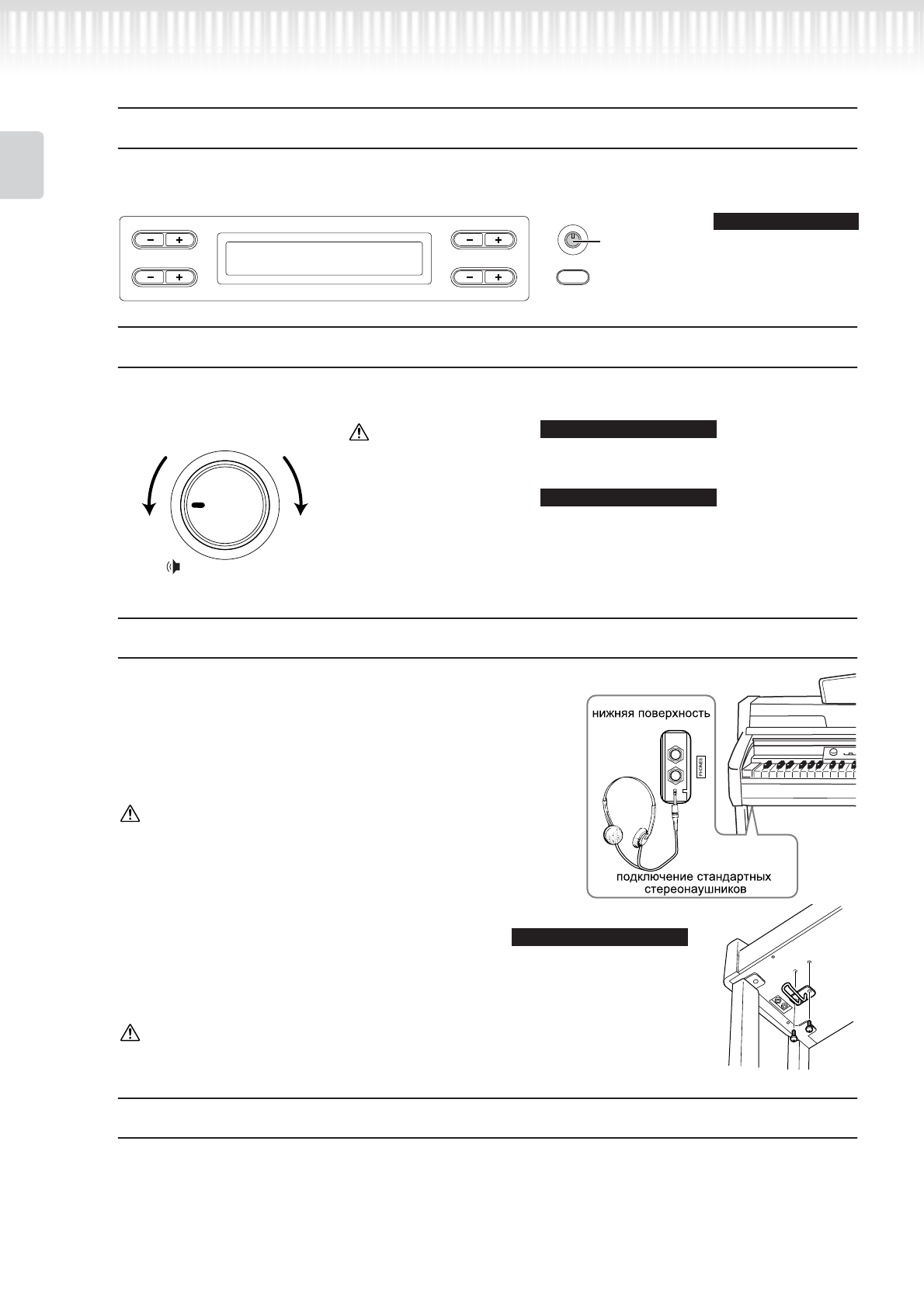 нижняя поверхность

PHONES

подключение стандартных стереонаушников