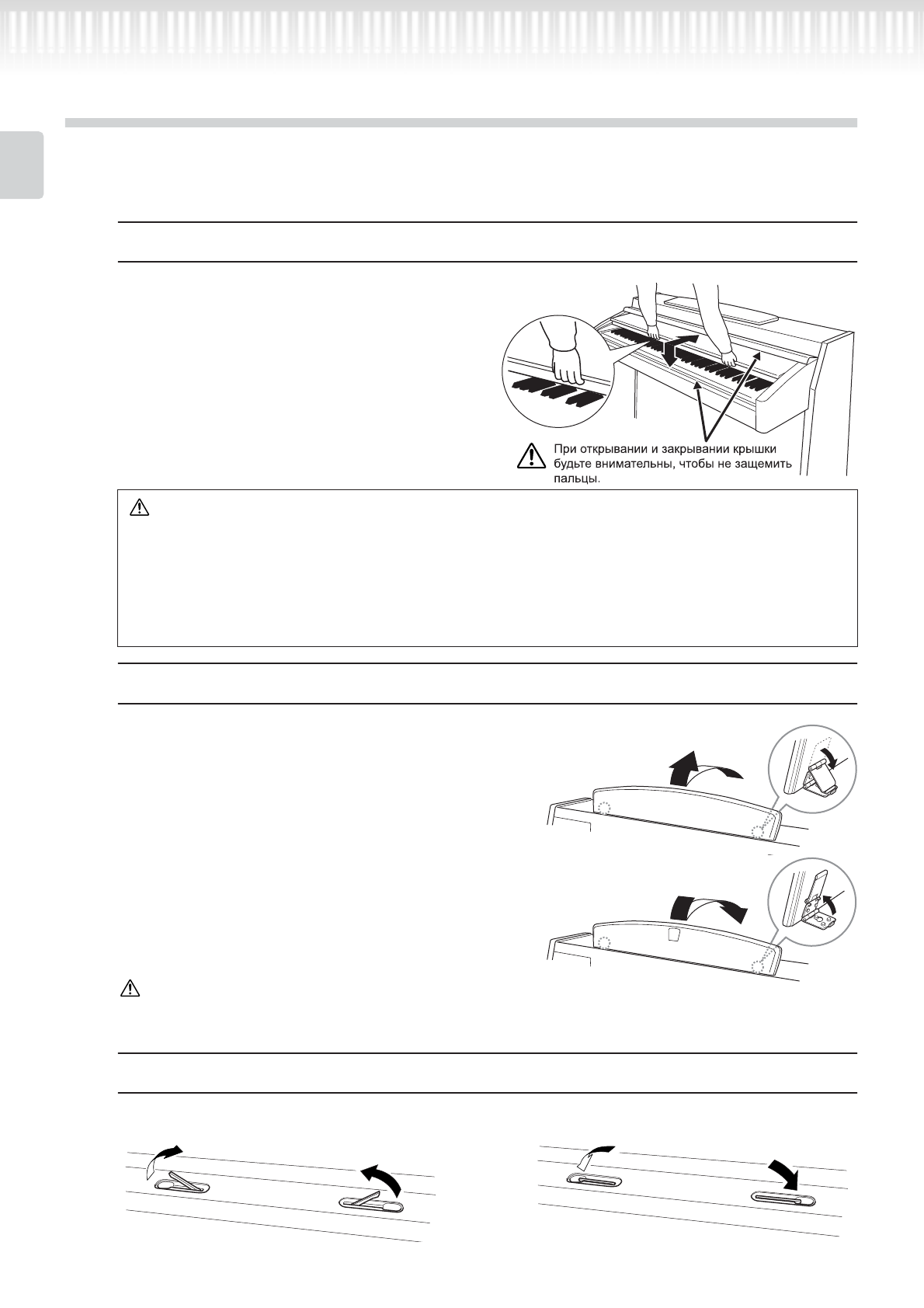 При открывании и закрывании крышки будьте внимательны, чтобы не защемить пальцы.