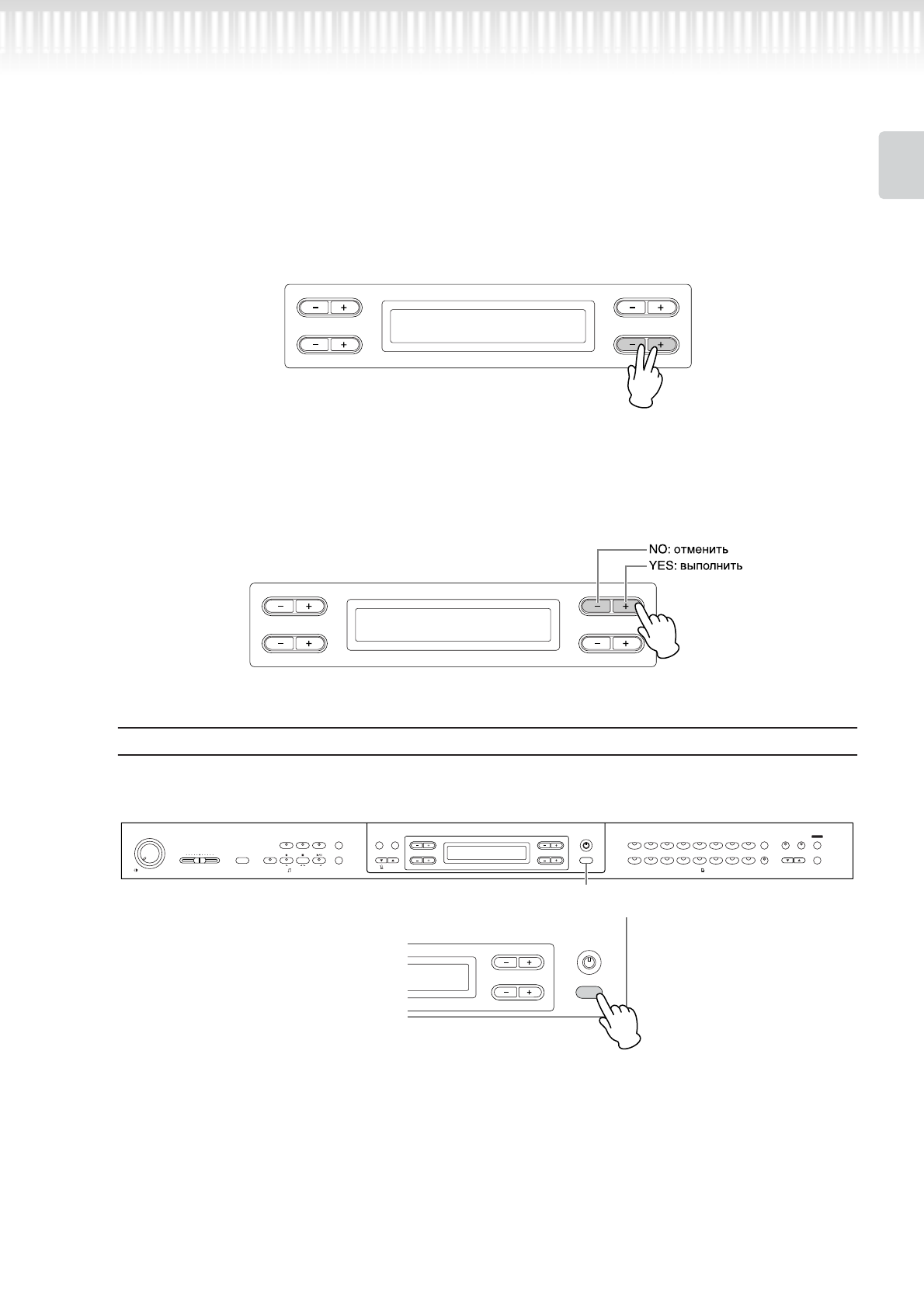 NO: отменить
YES: выполнить