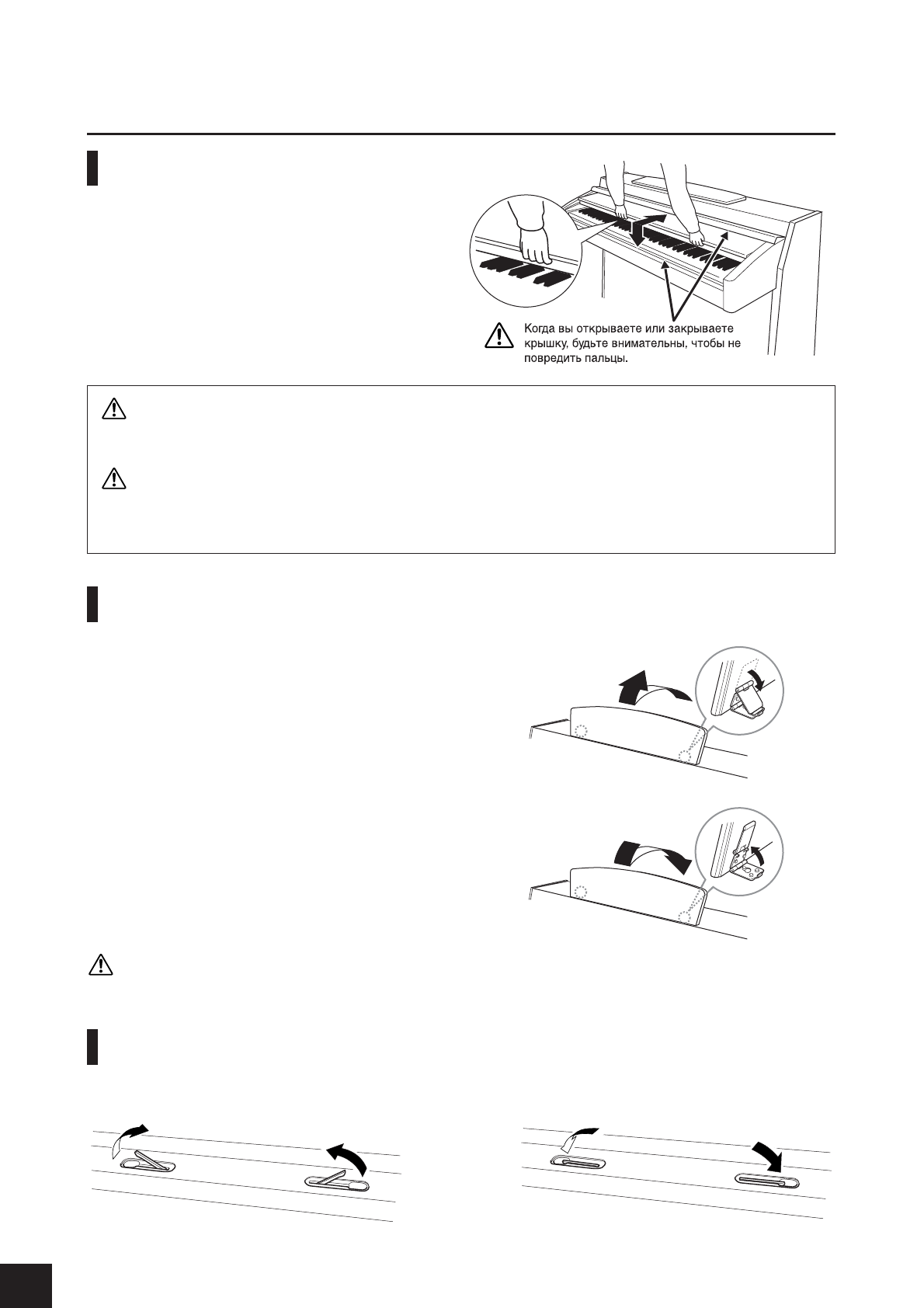 Когда вы открываете или закрываете крышку, будьте внимательны, чтобы не повредить пальцы.