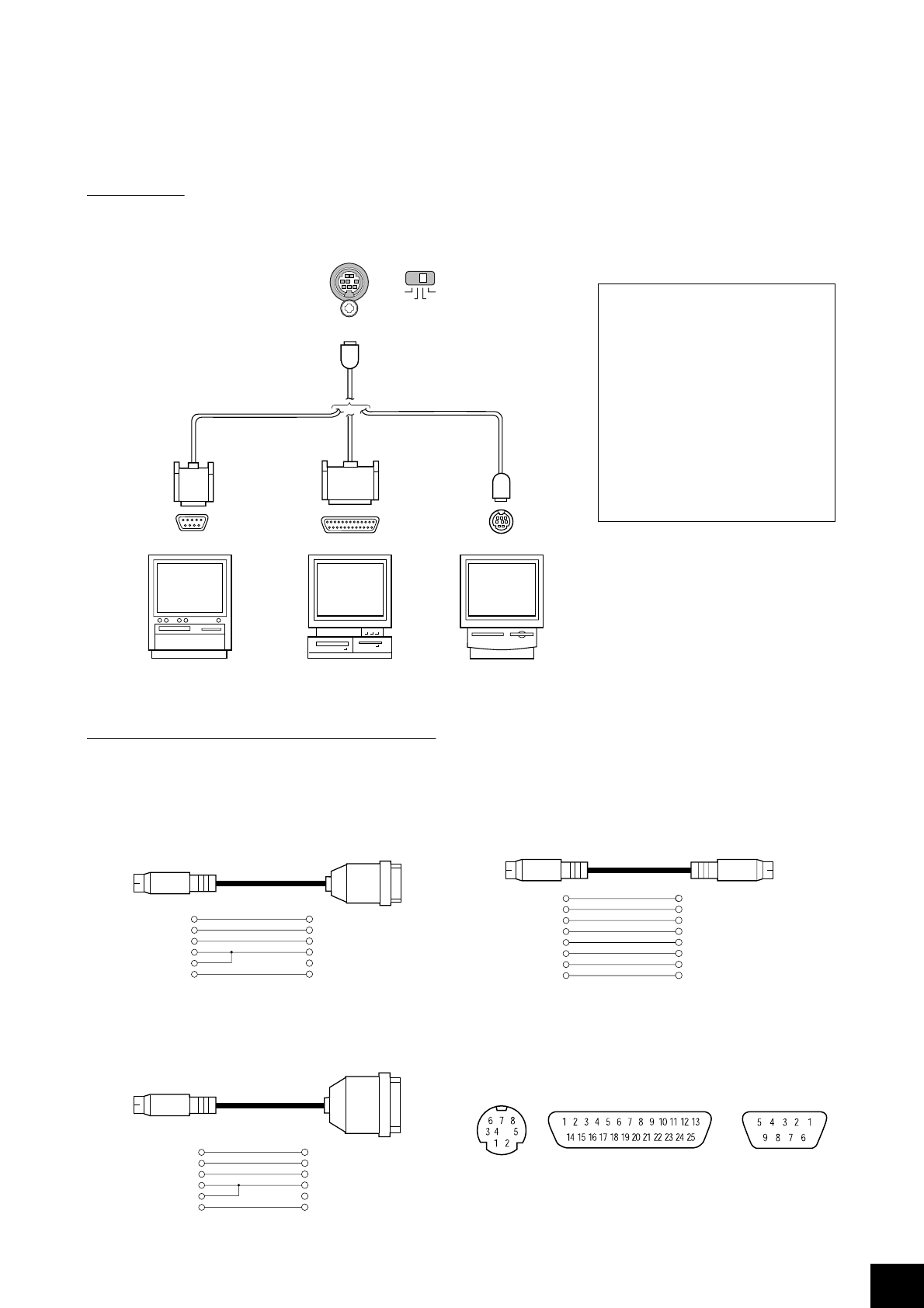 6 7 8
3 4 5
1 2

1 2 3 4 5 6 7 8 9 10 11 12 13
14 15 16 17 18 19 20 21 22 23 24 25

5 4 3 2 1
9 8 7 6