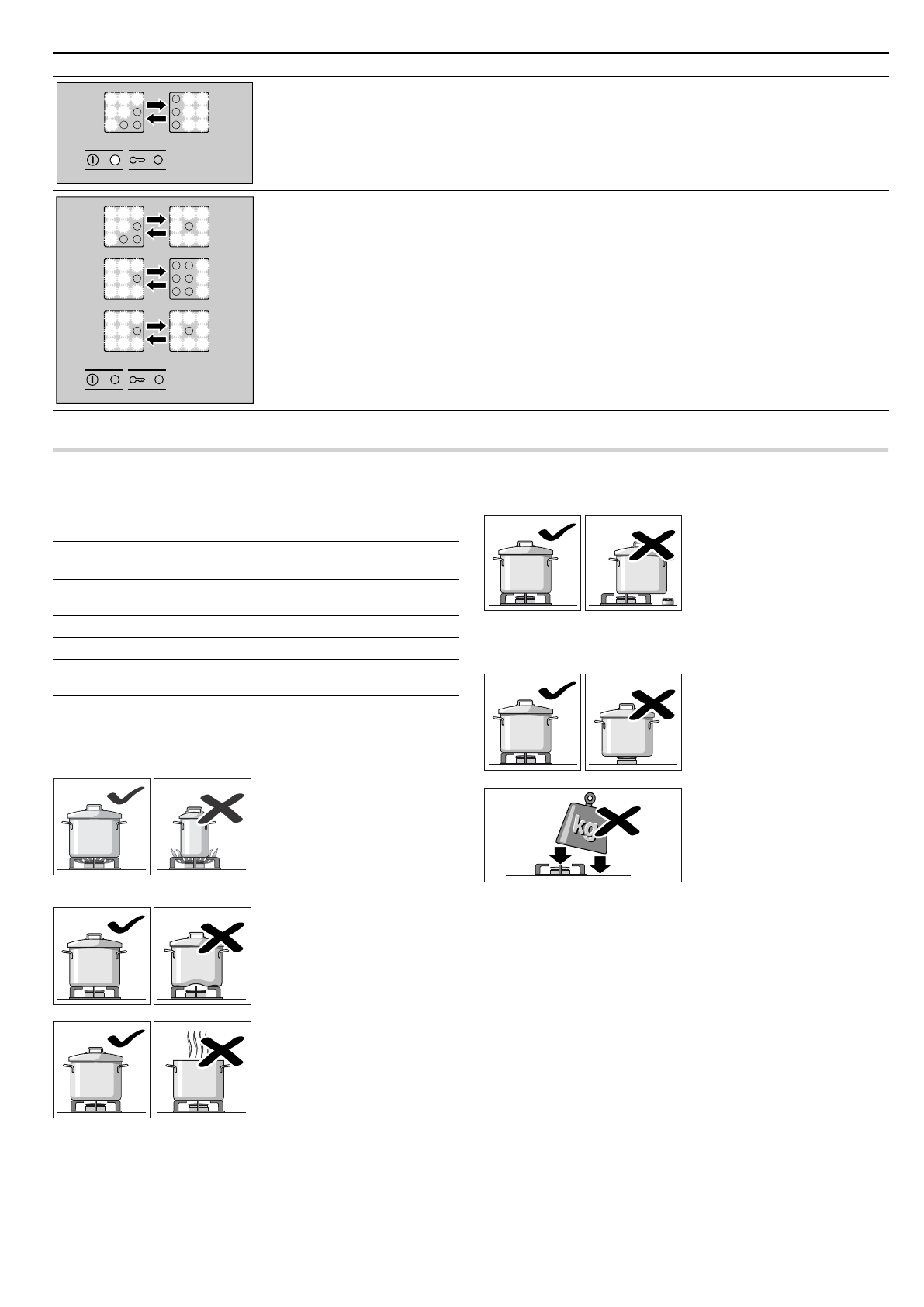 kg