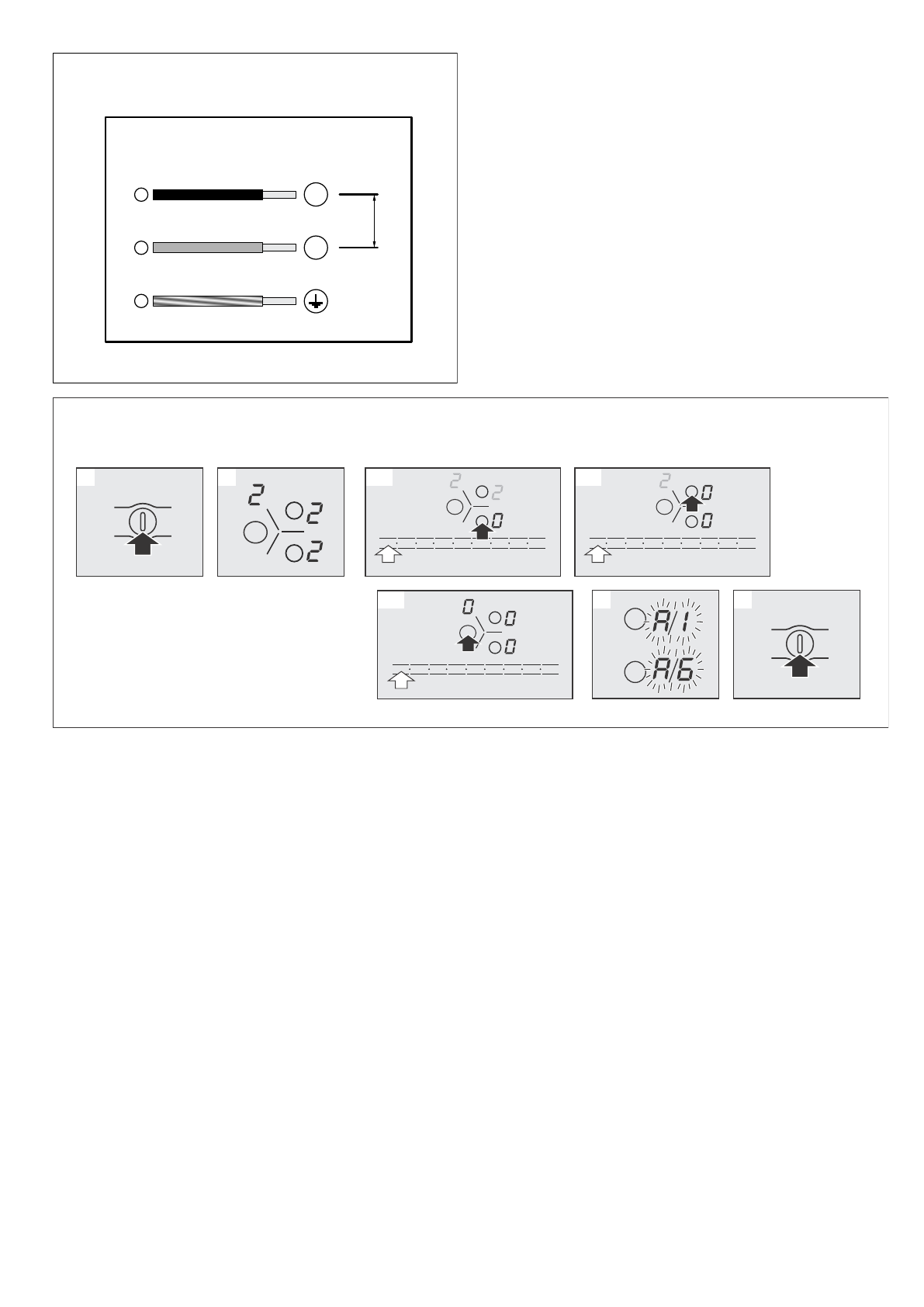 2
2
2

2
2
0

2
0
0

0
0
0

A/1
A/6