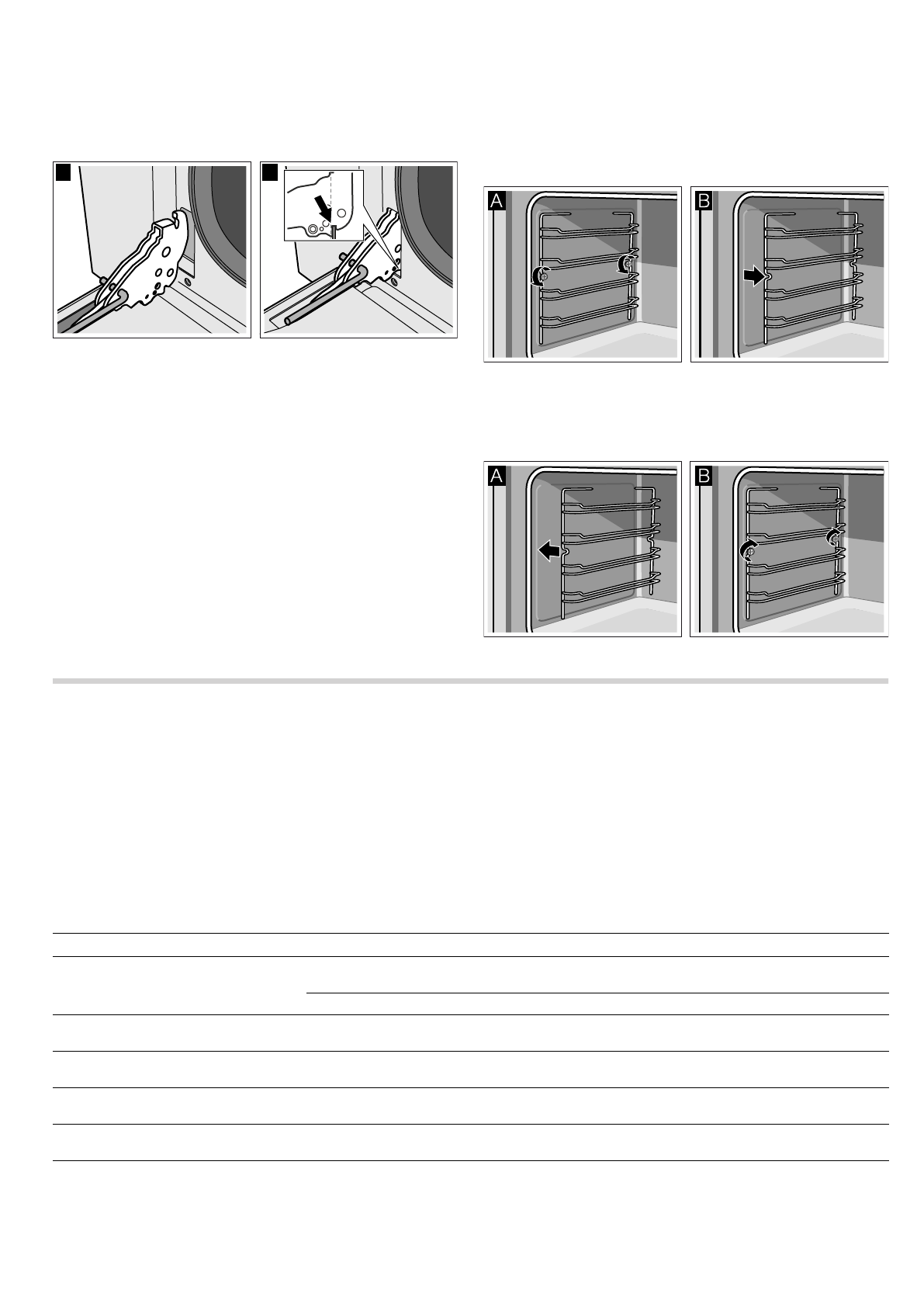 A

B

A

B