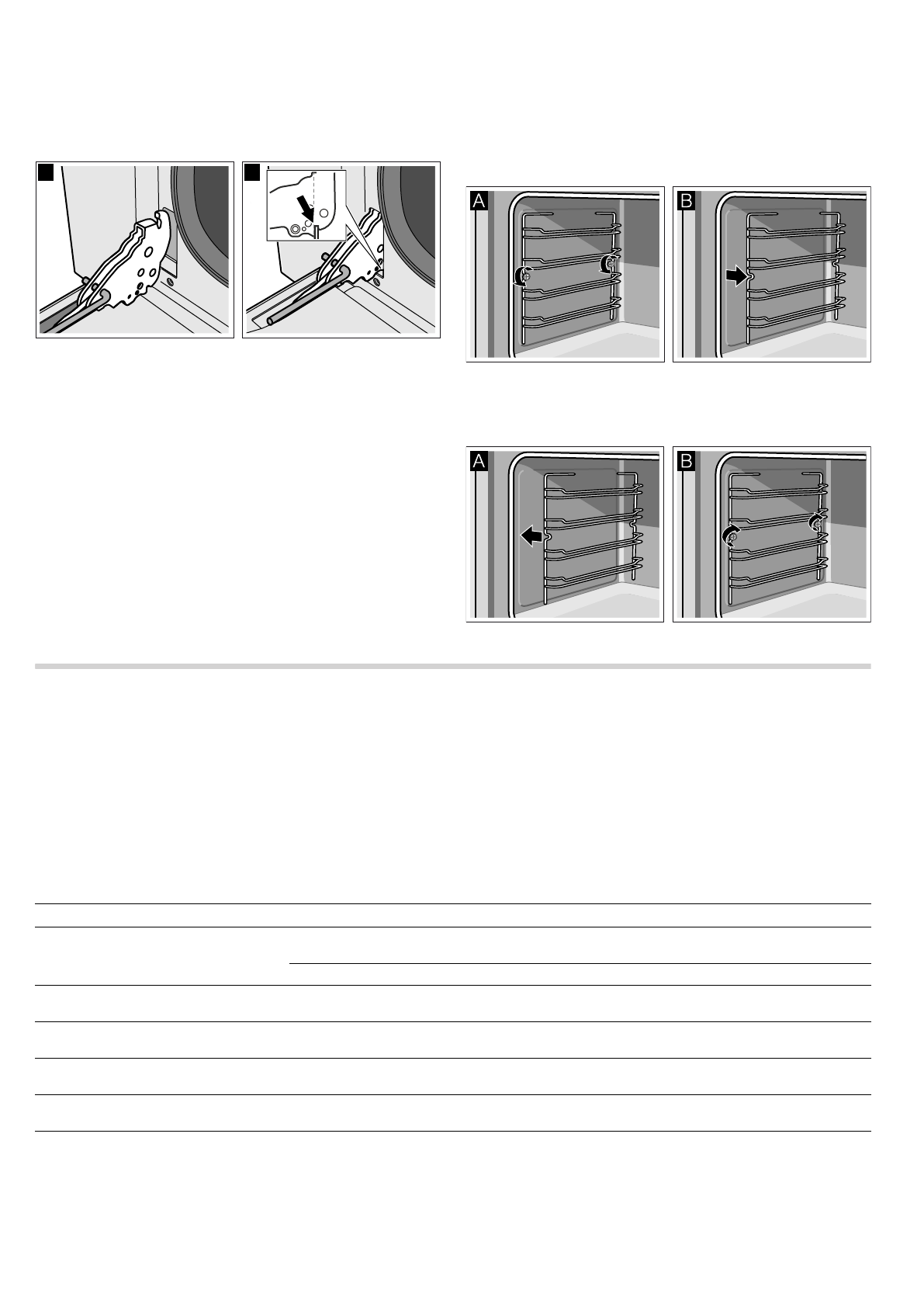 A

B

A

B