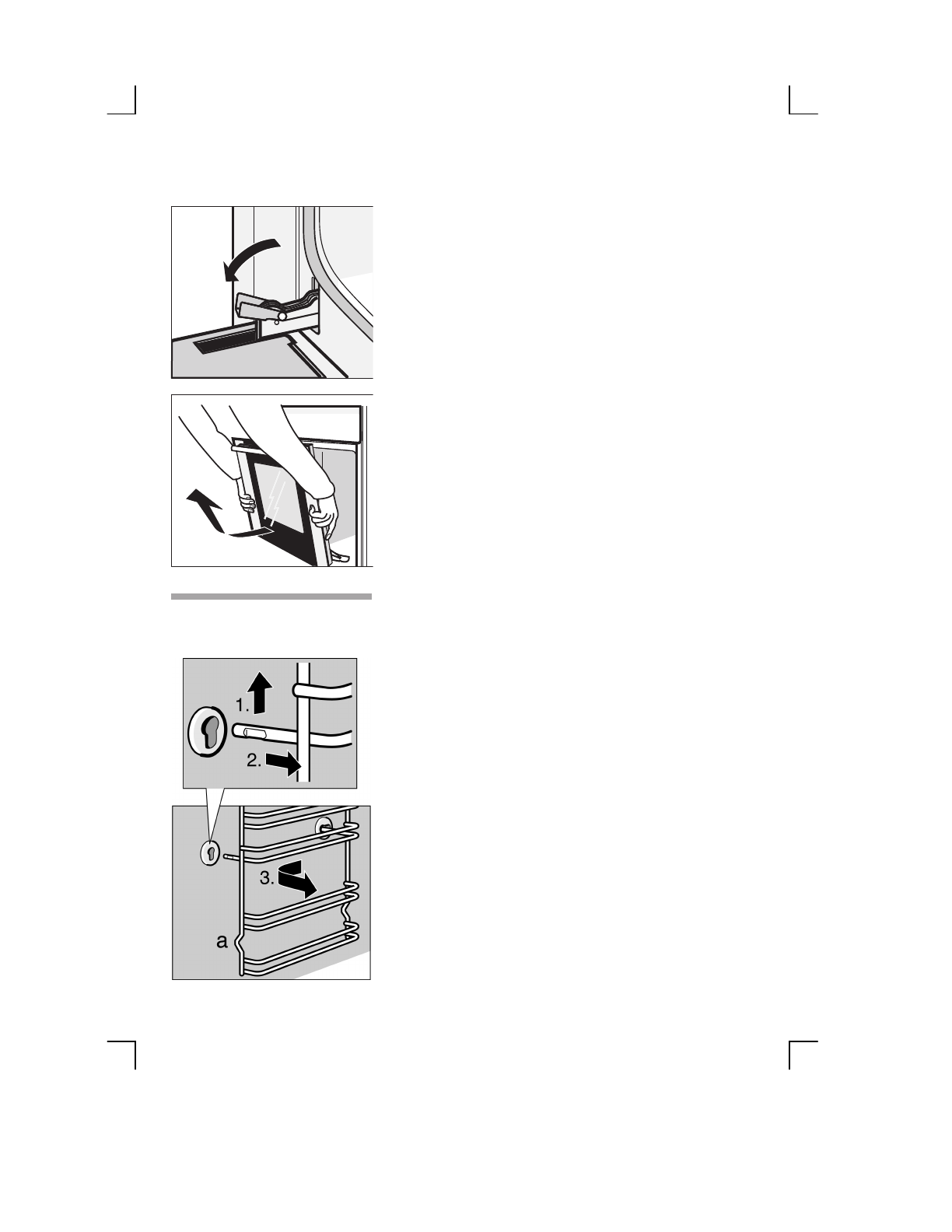 1.

2.

3.

a