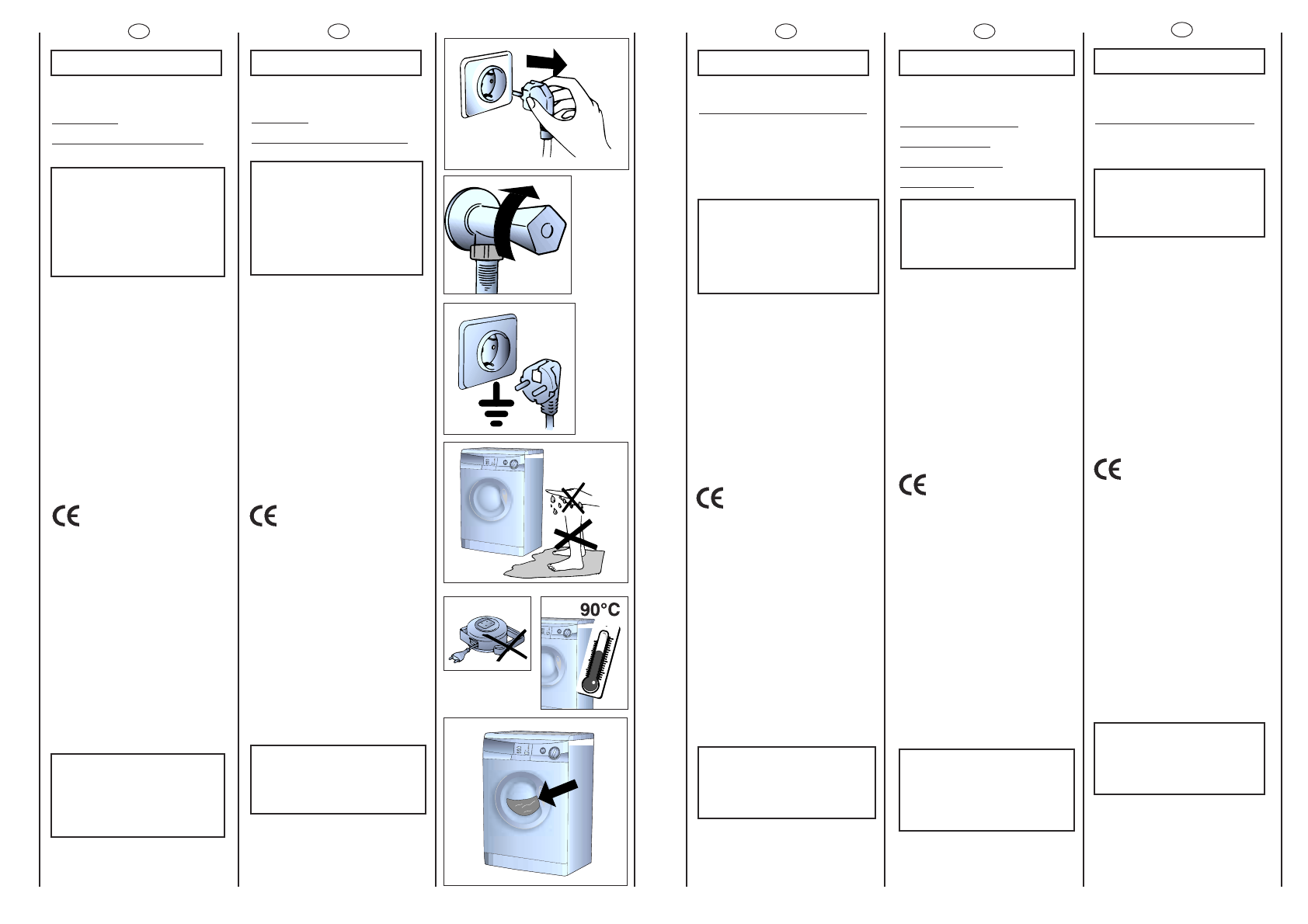 90°C