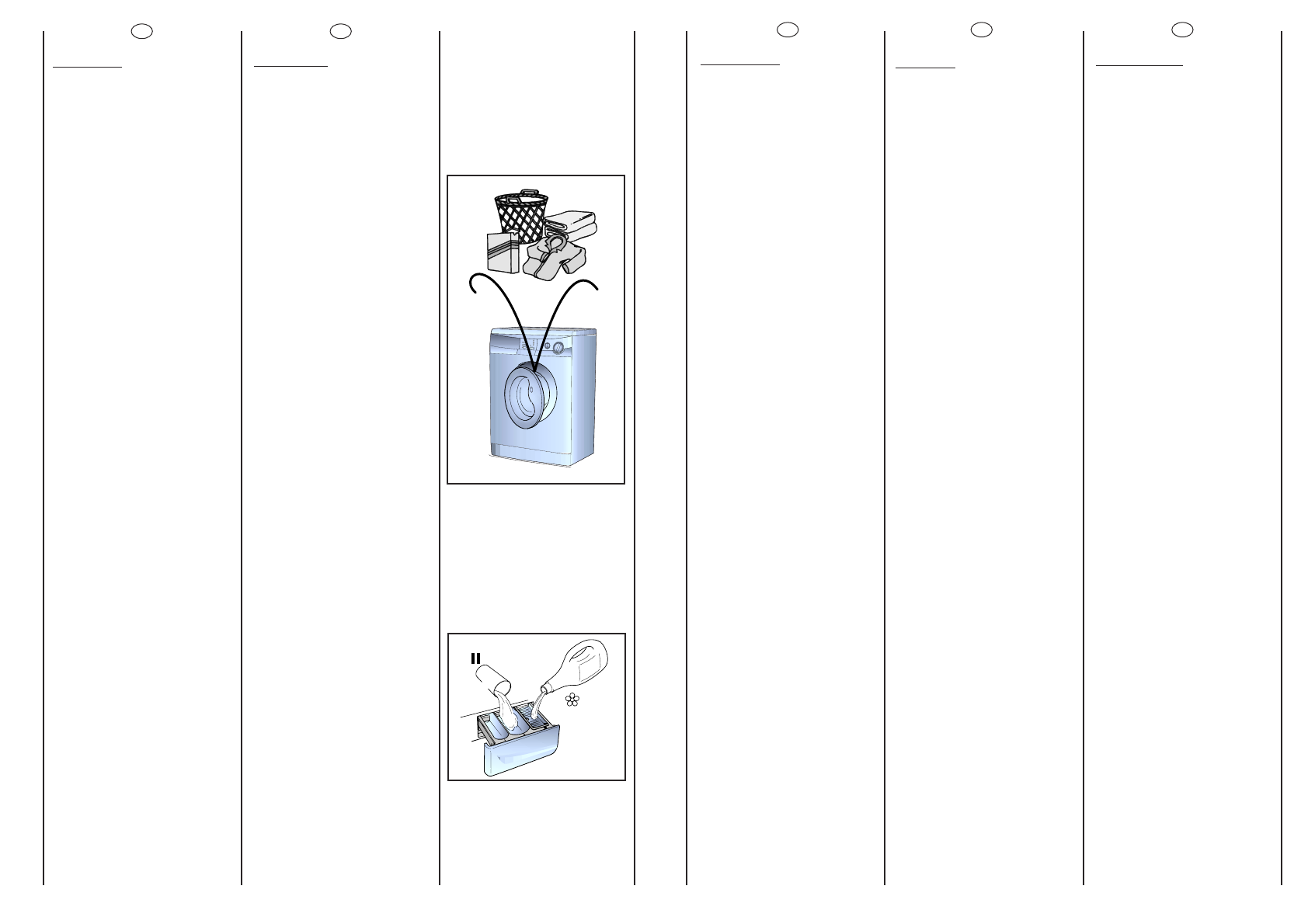 II