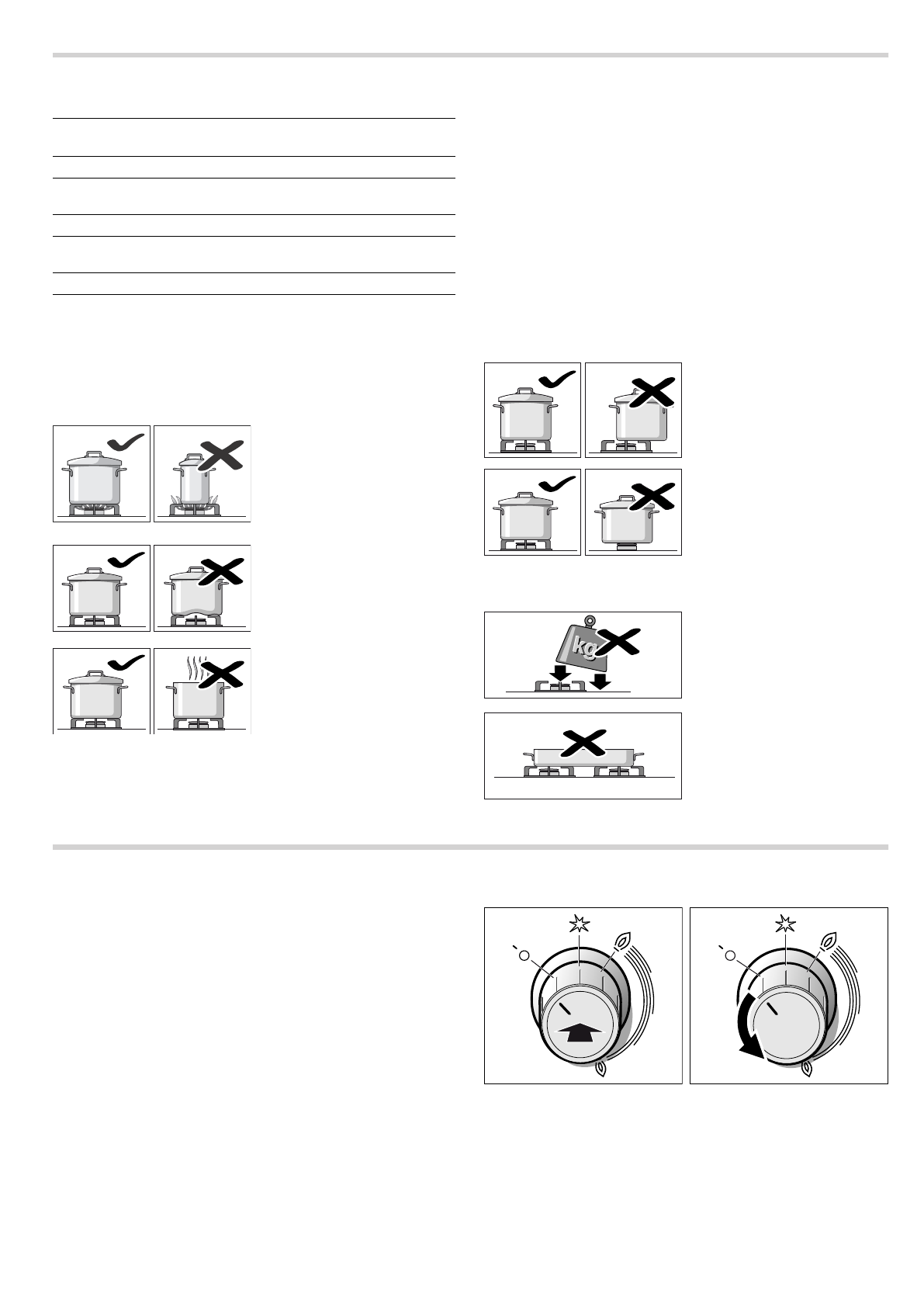 kg