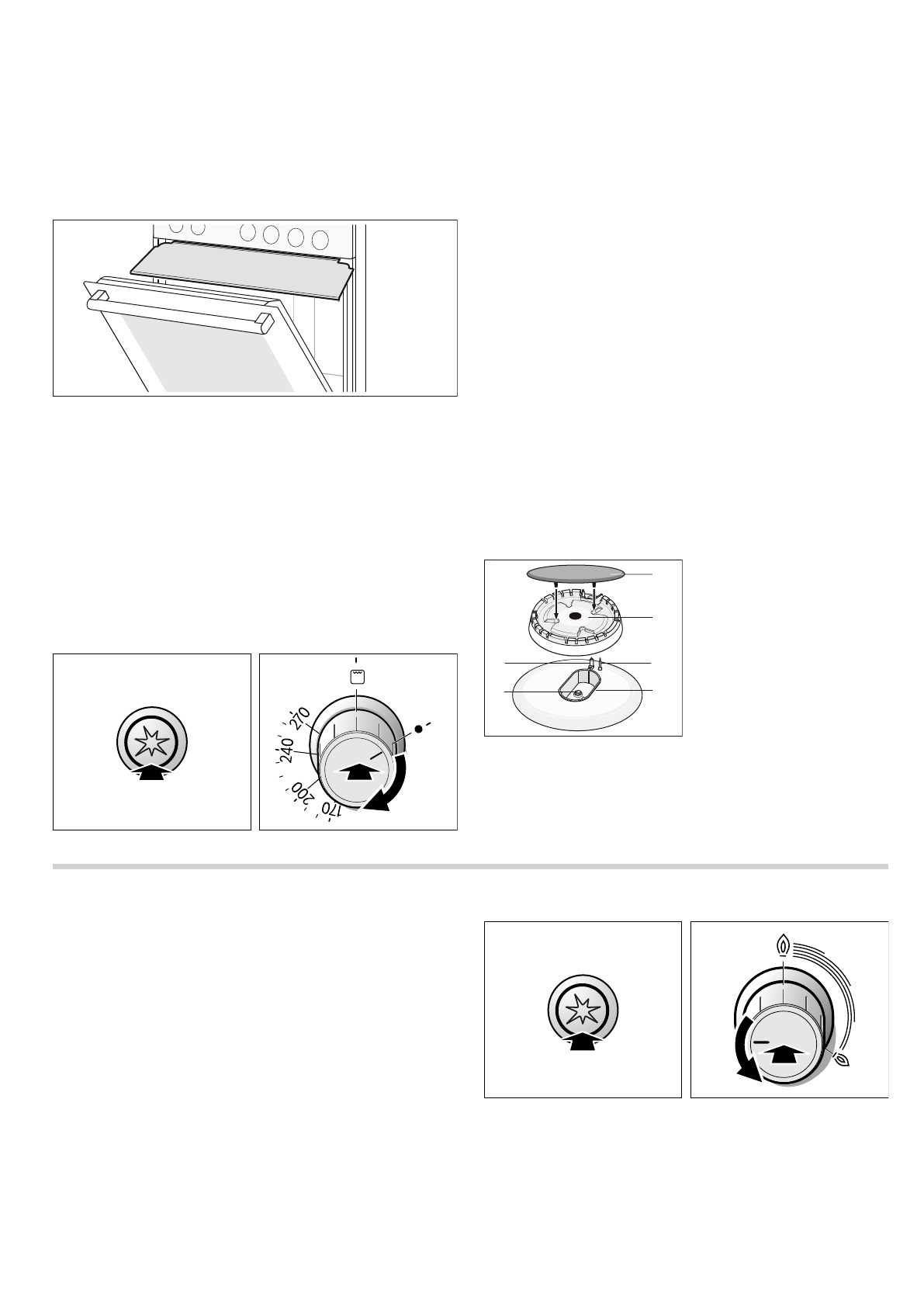 270
240
200
170