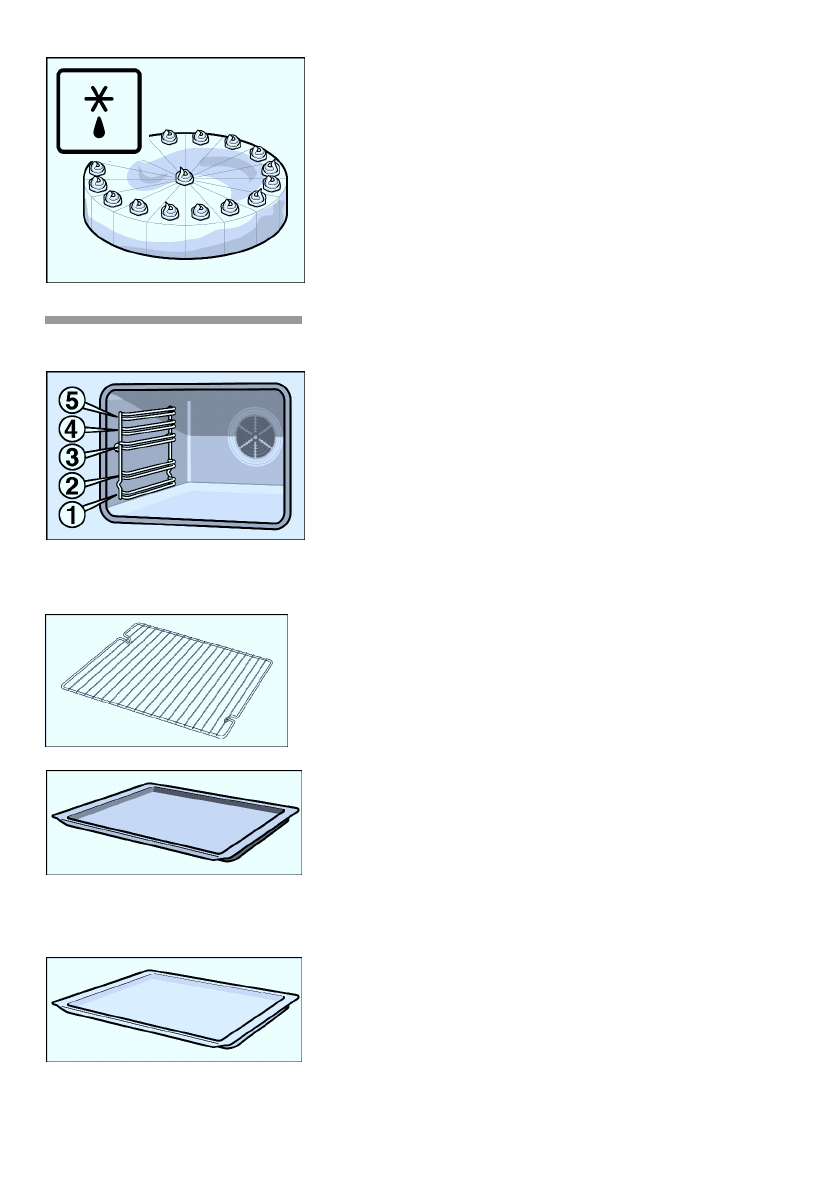 5
4
3
2
1