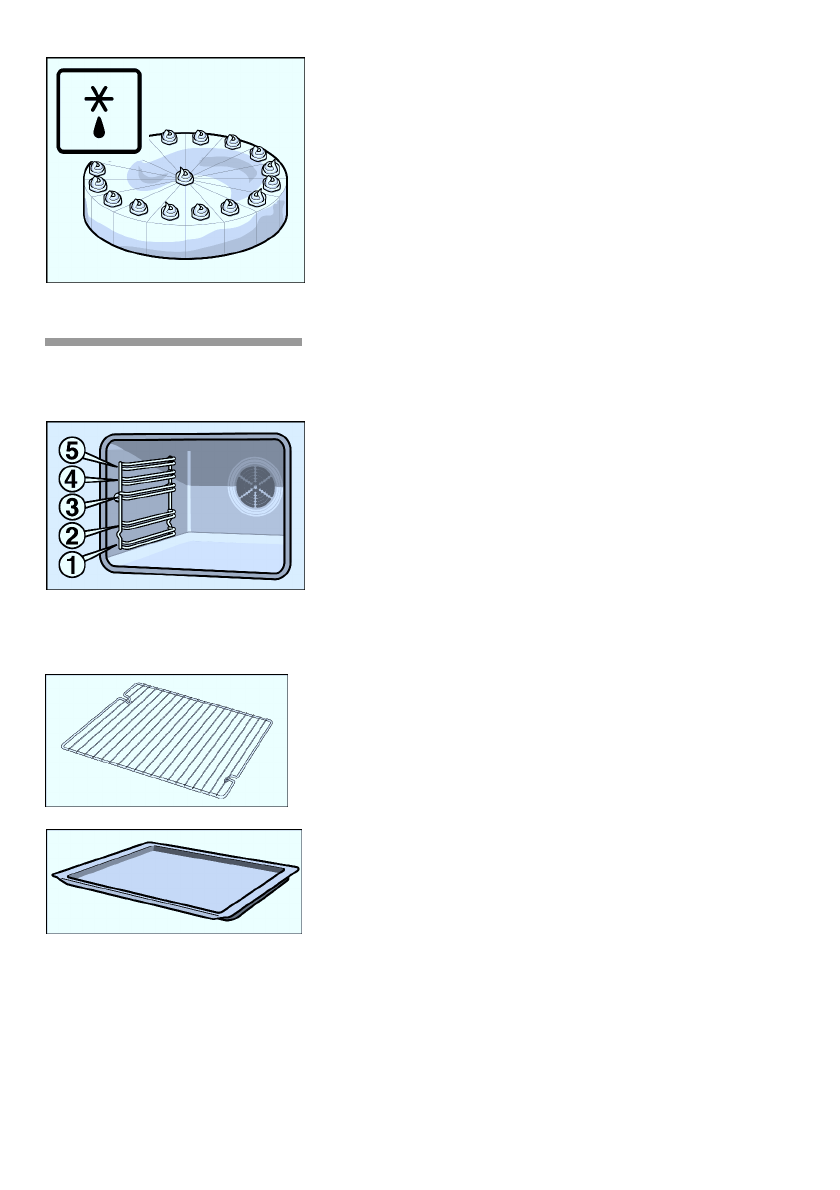 5
4
3
2
1