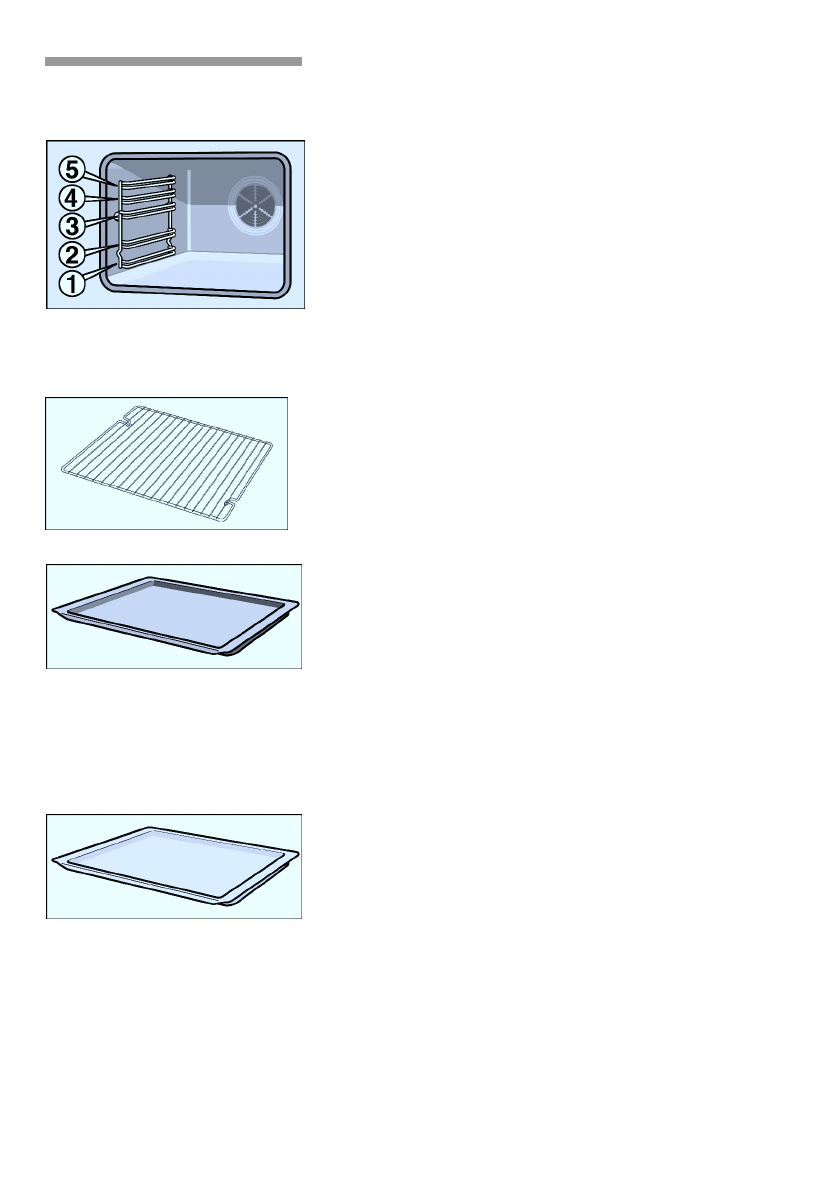 5
4
3
2
1