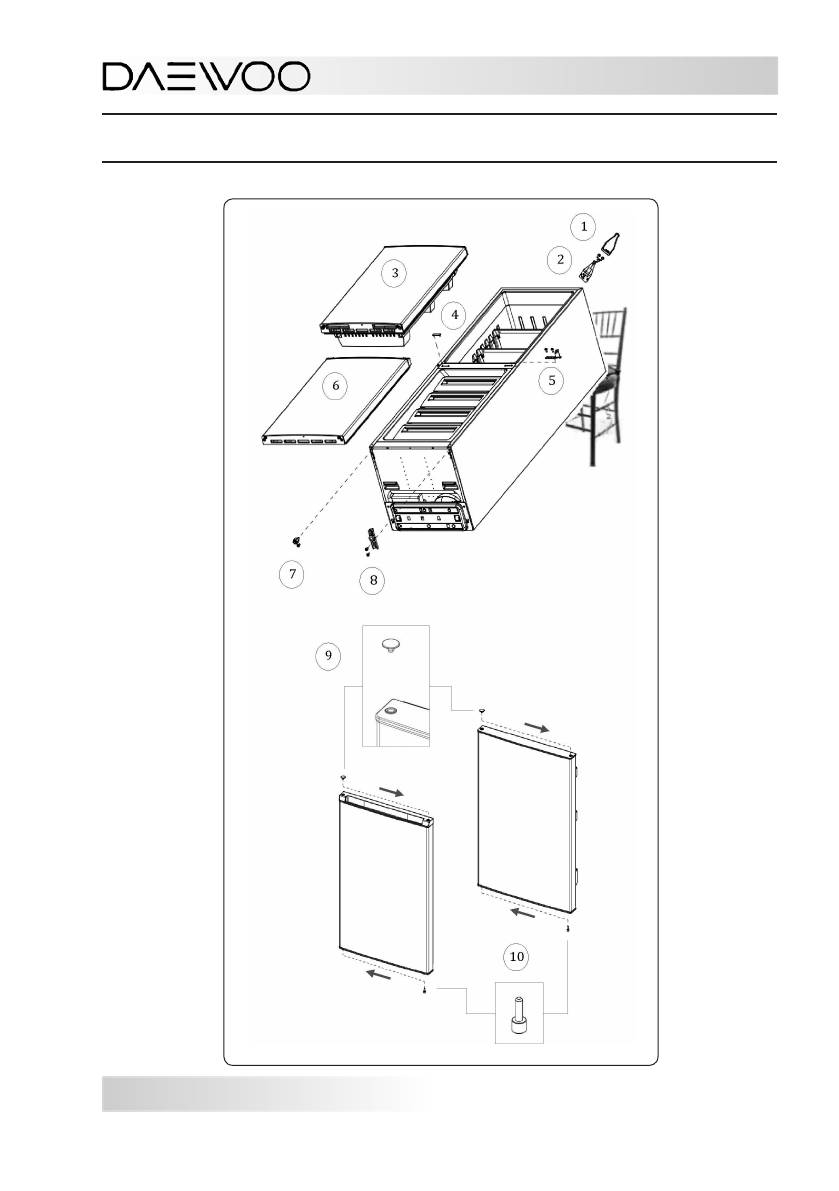 DAEWOO

1
2
3
4
5
6
7
8
9
10