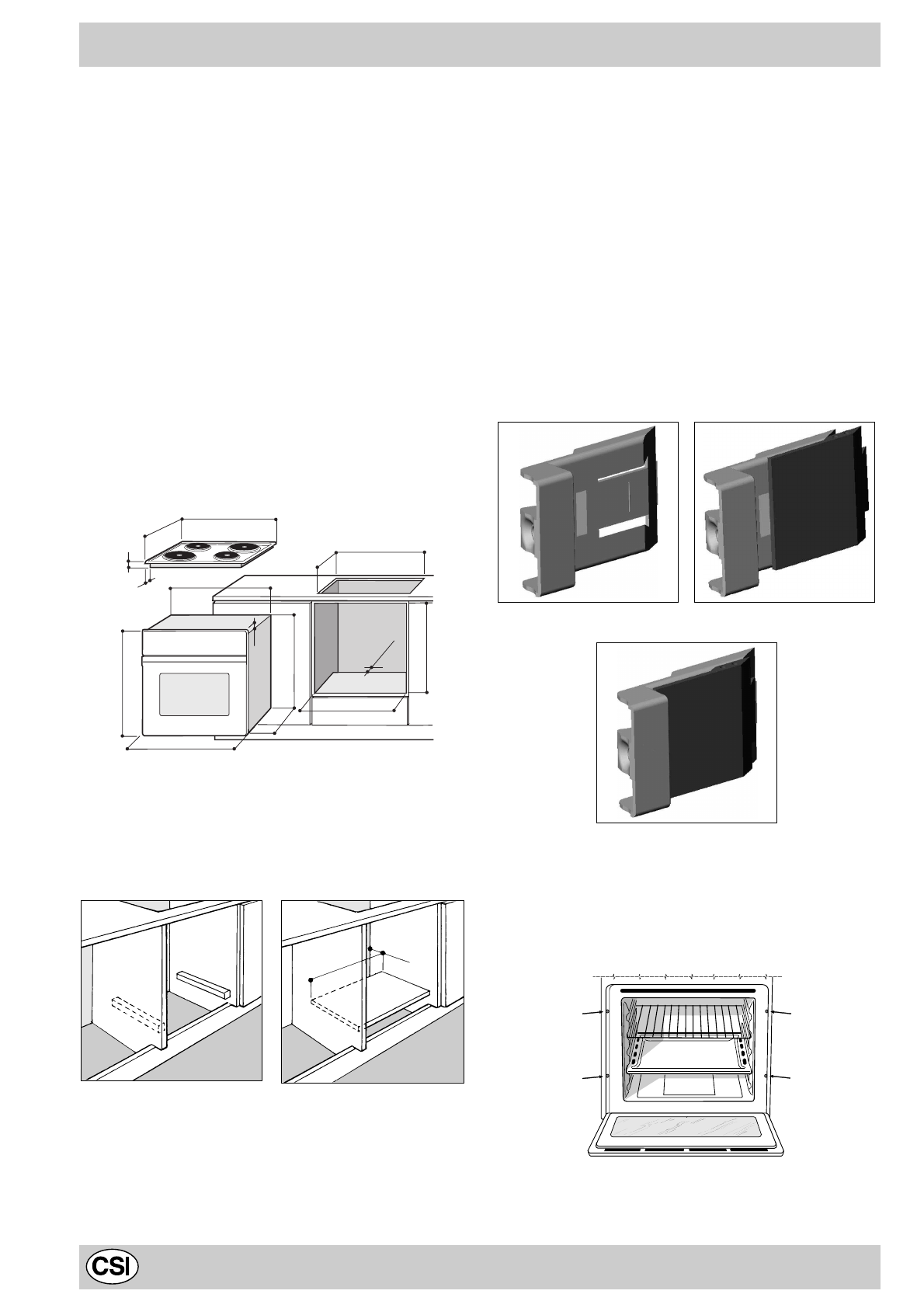 CSI