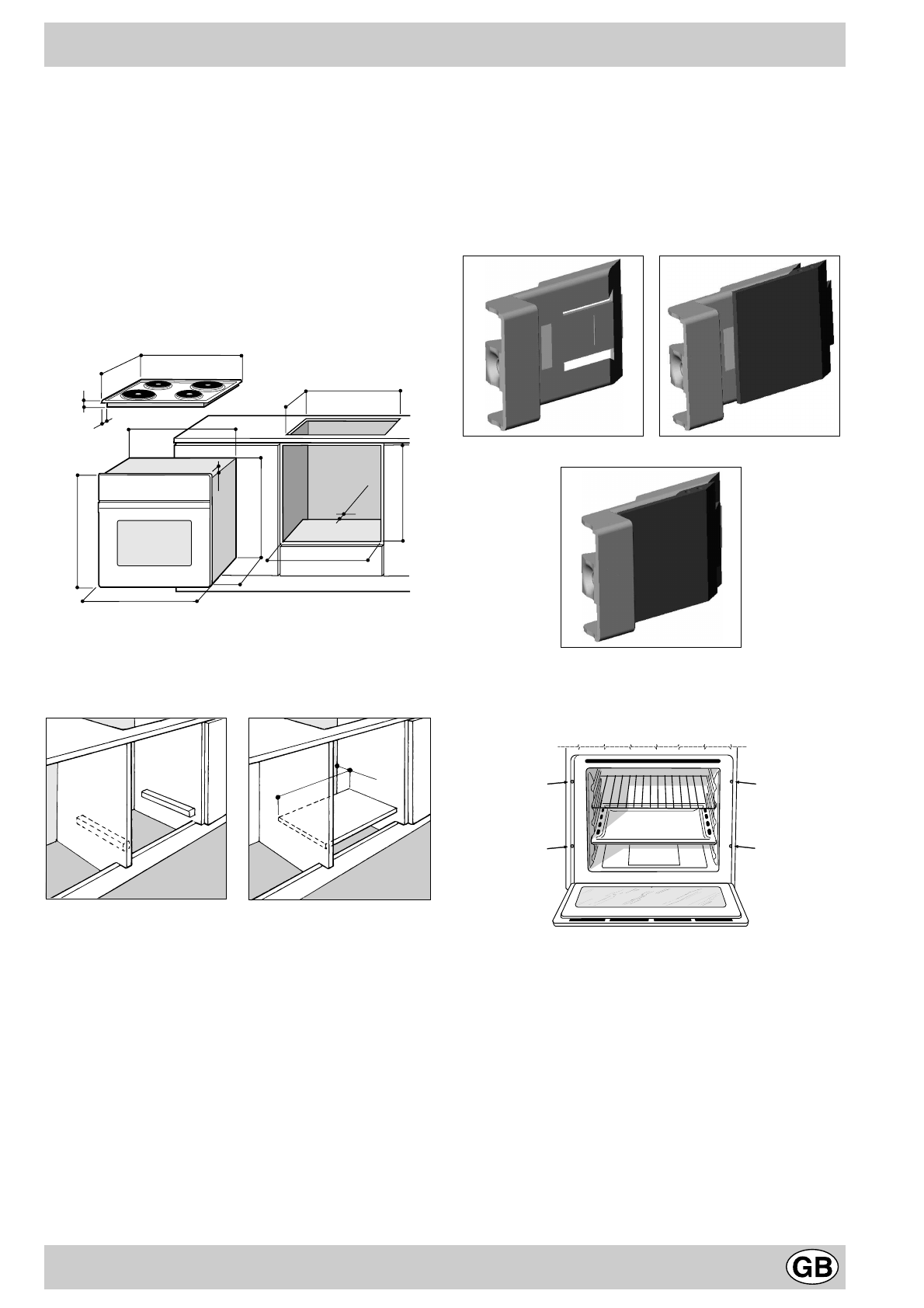 GB