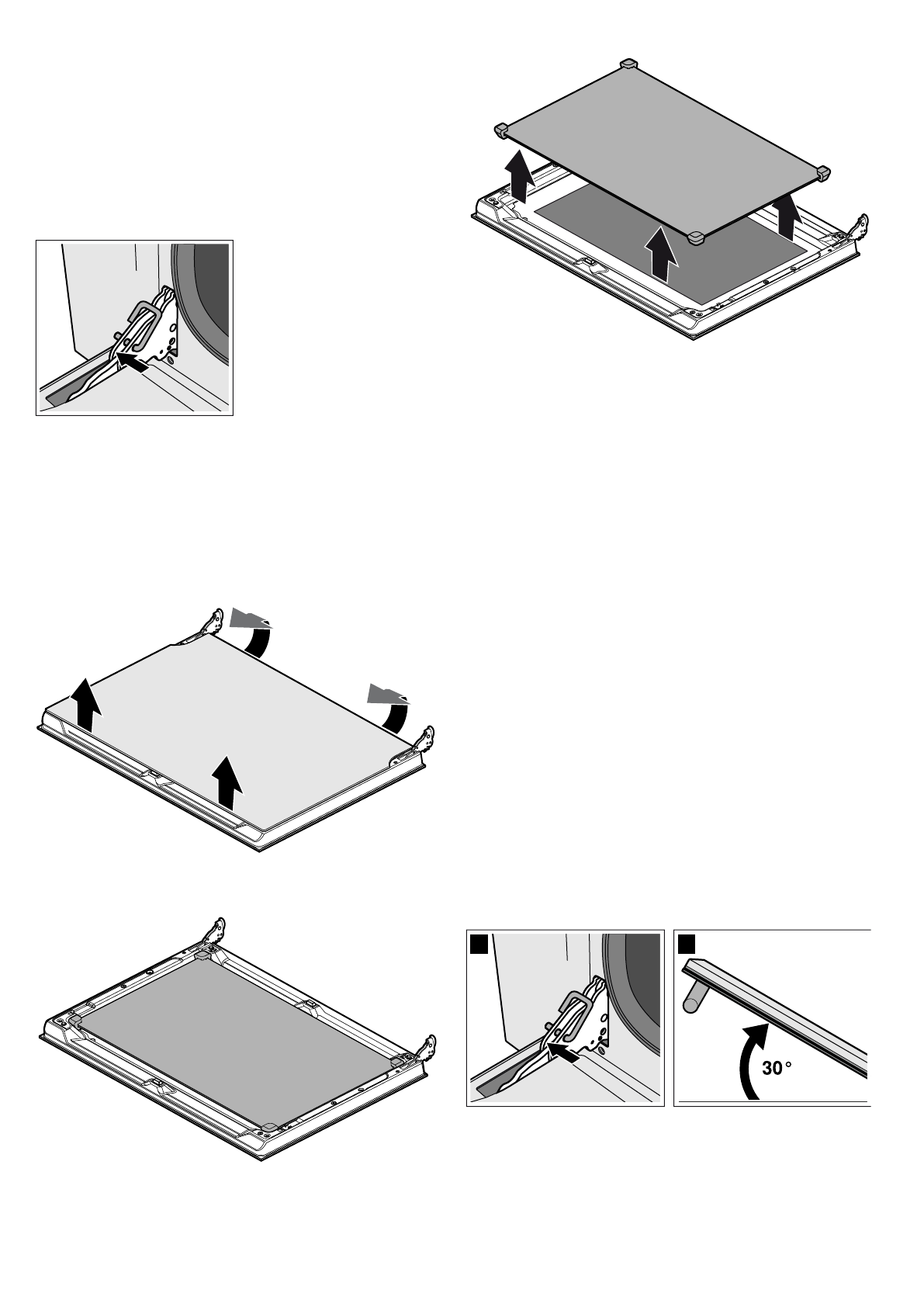 30 °