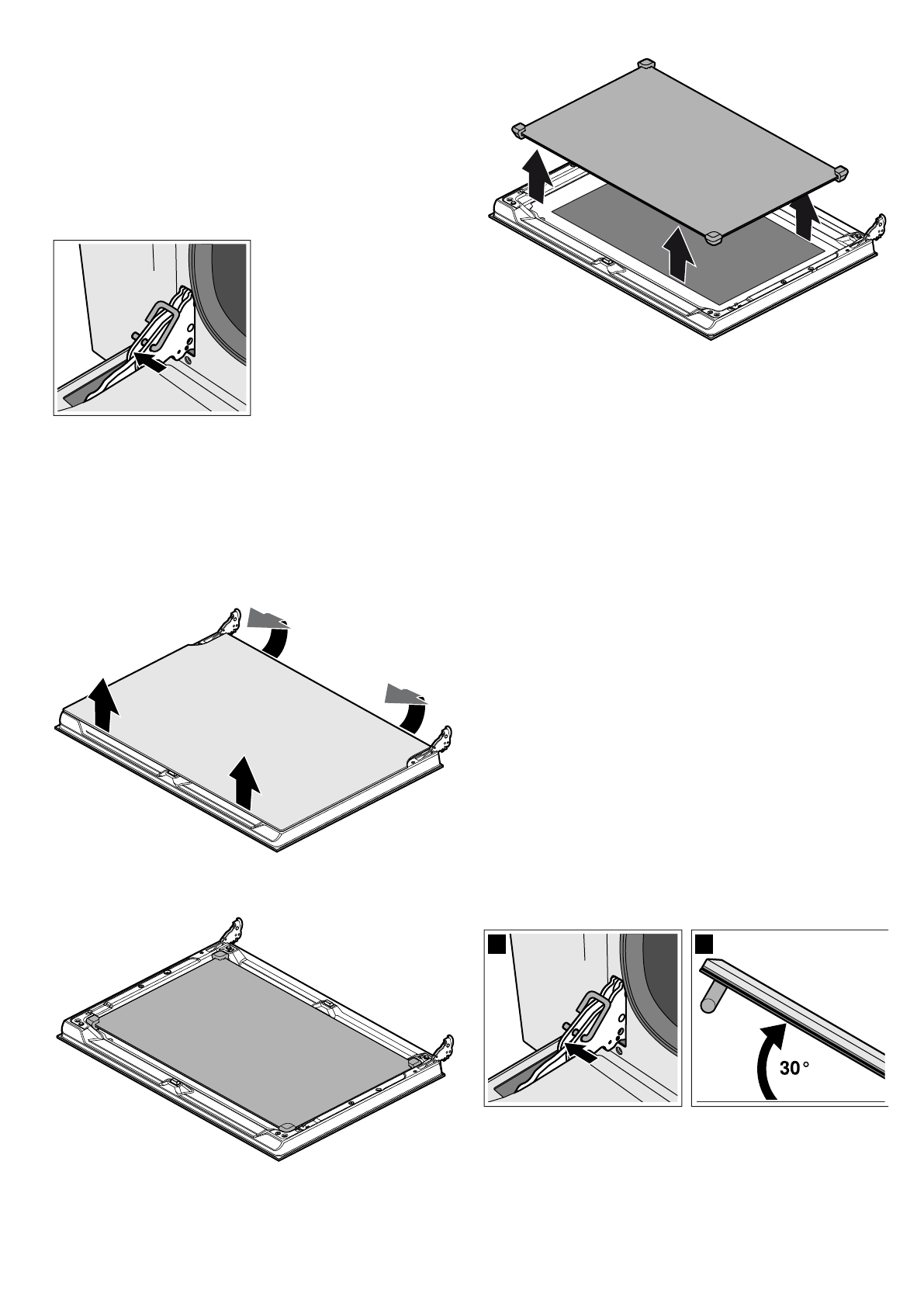 30°