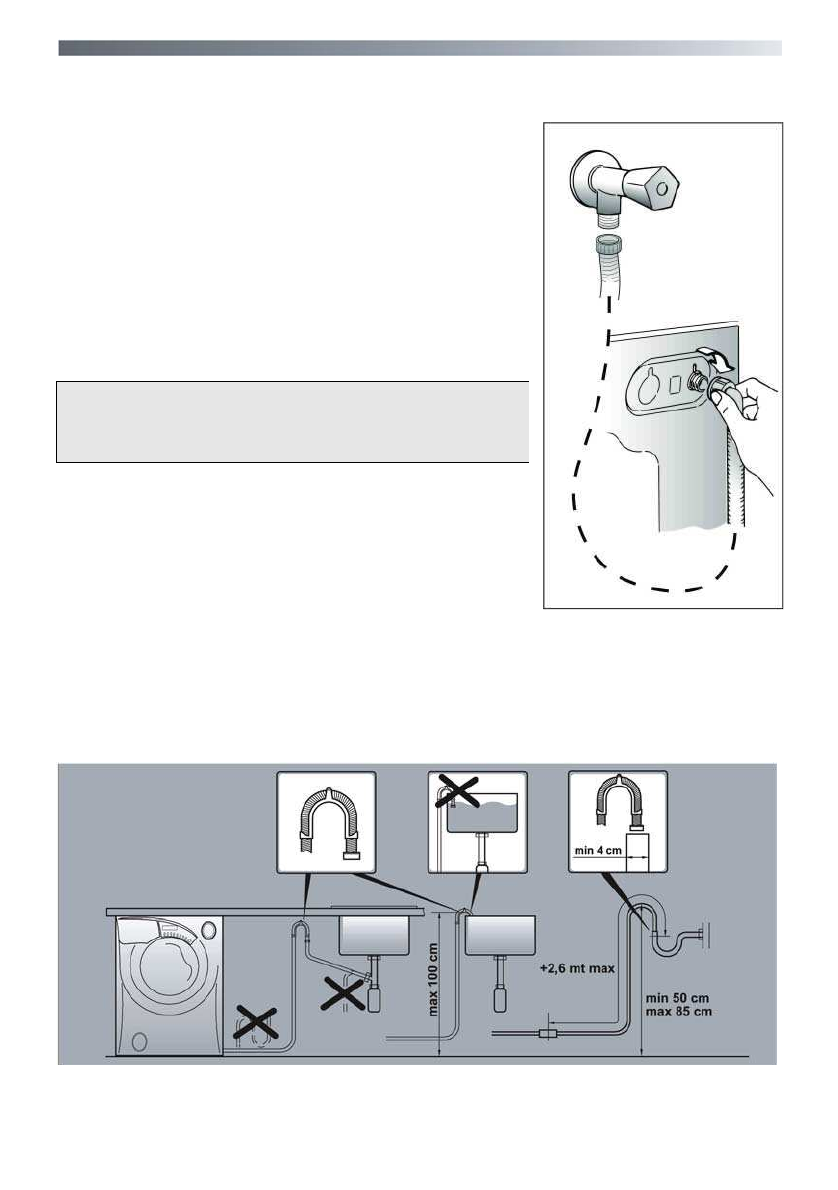 min 4 cm

max 100 cm

+2,6 mt max

min 50 cm
max 85 cm