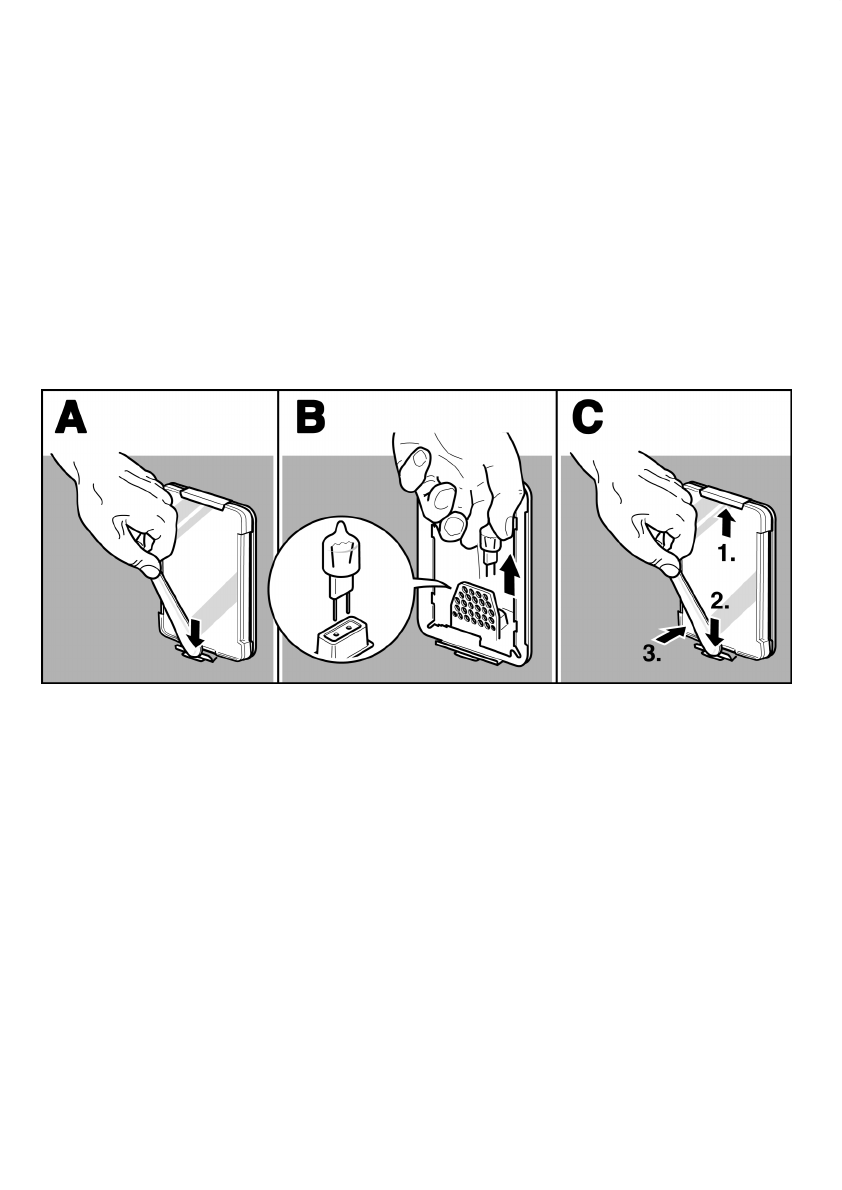 A

B

C

1.

2.

3.