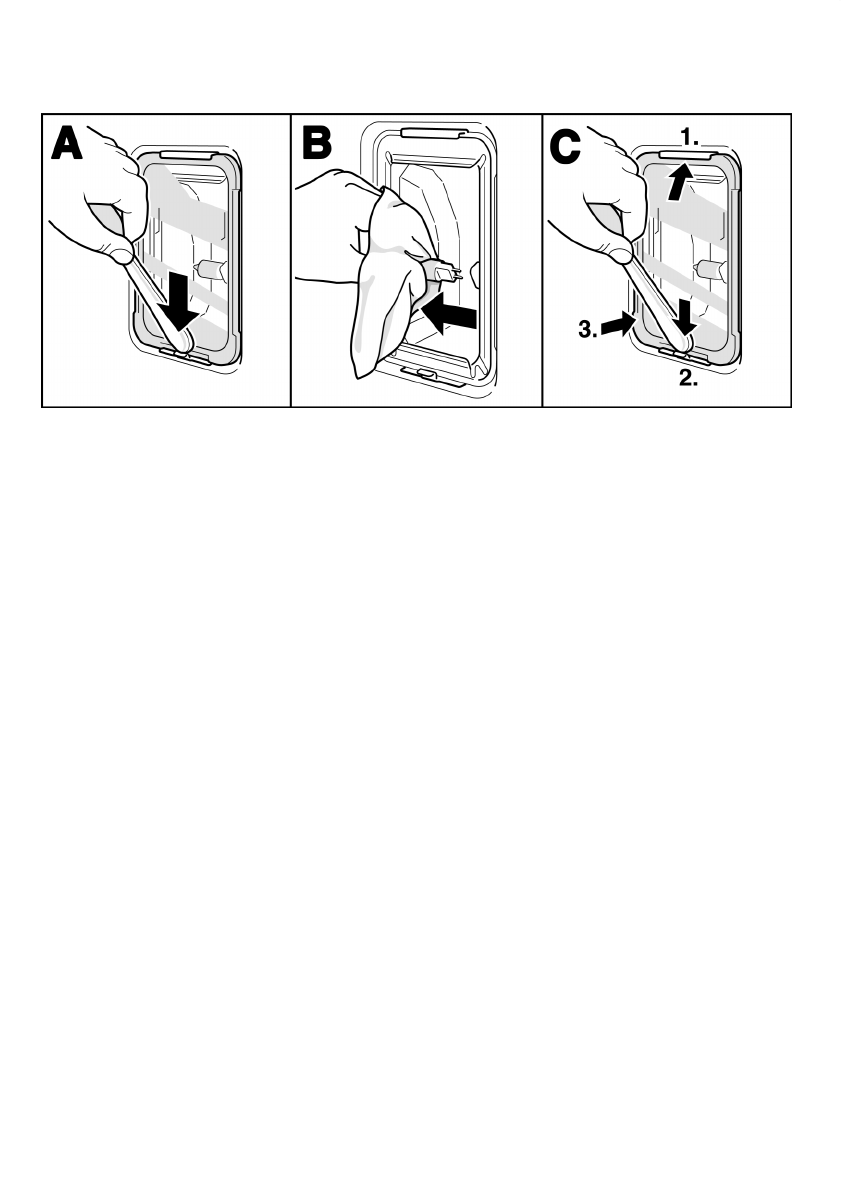 A

B

C

1.

3.

2.