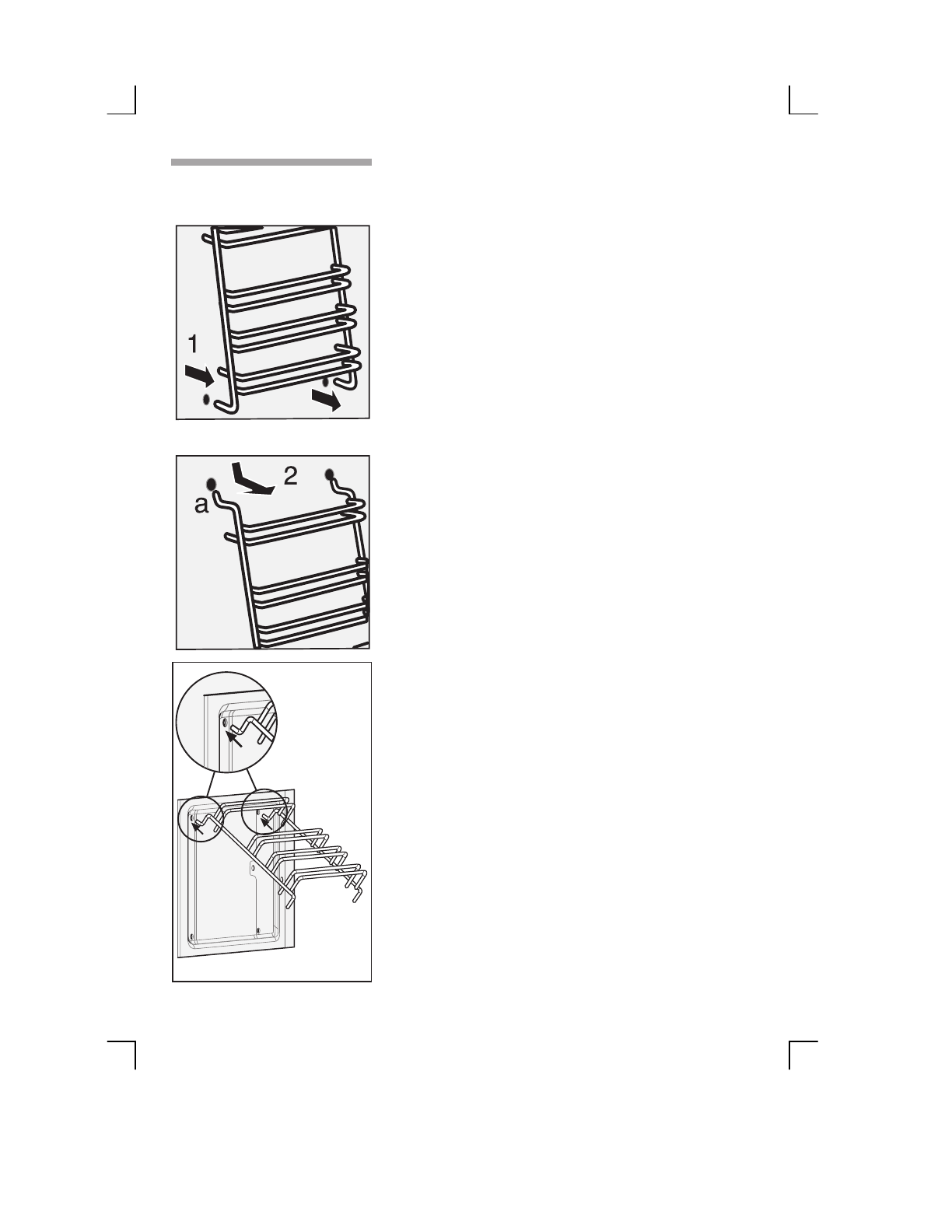 1

2
a