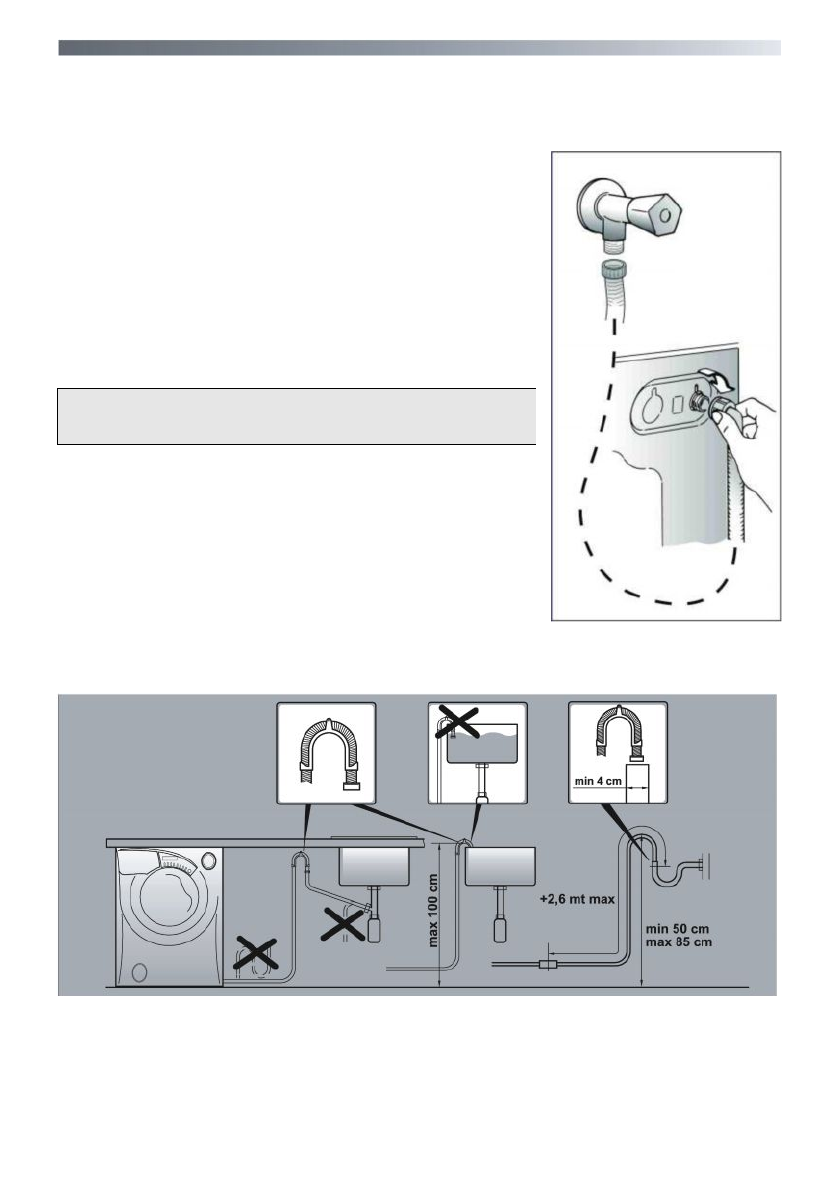 min 4 cm

max 100 cm

+2,6 mt max

min 50 cm
max 85 cm