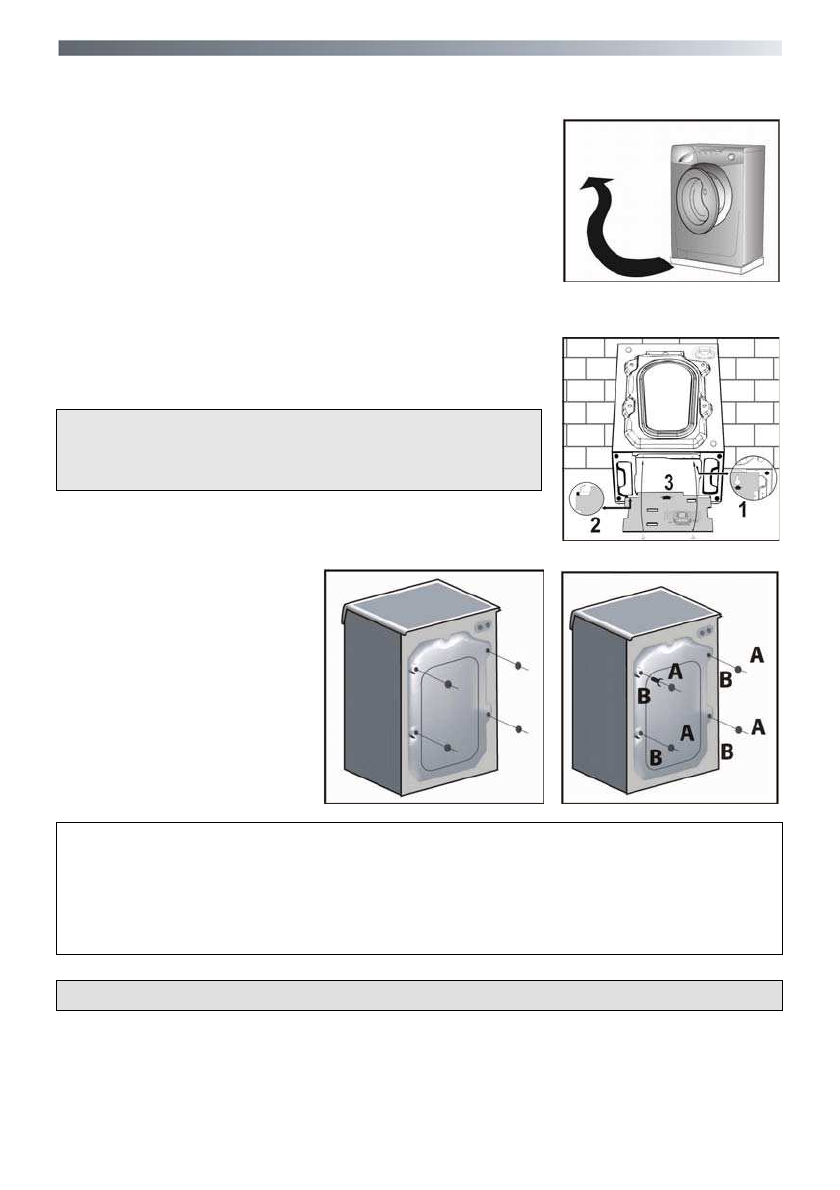 3
2
1

A
B
A
B
A
B
A
B