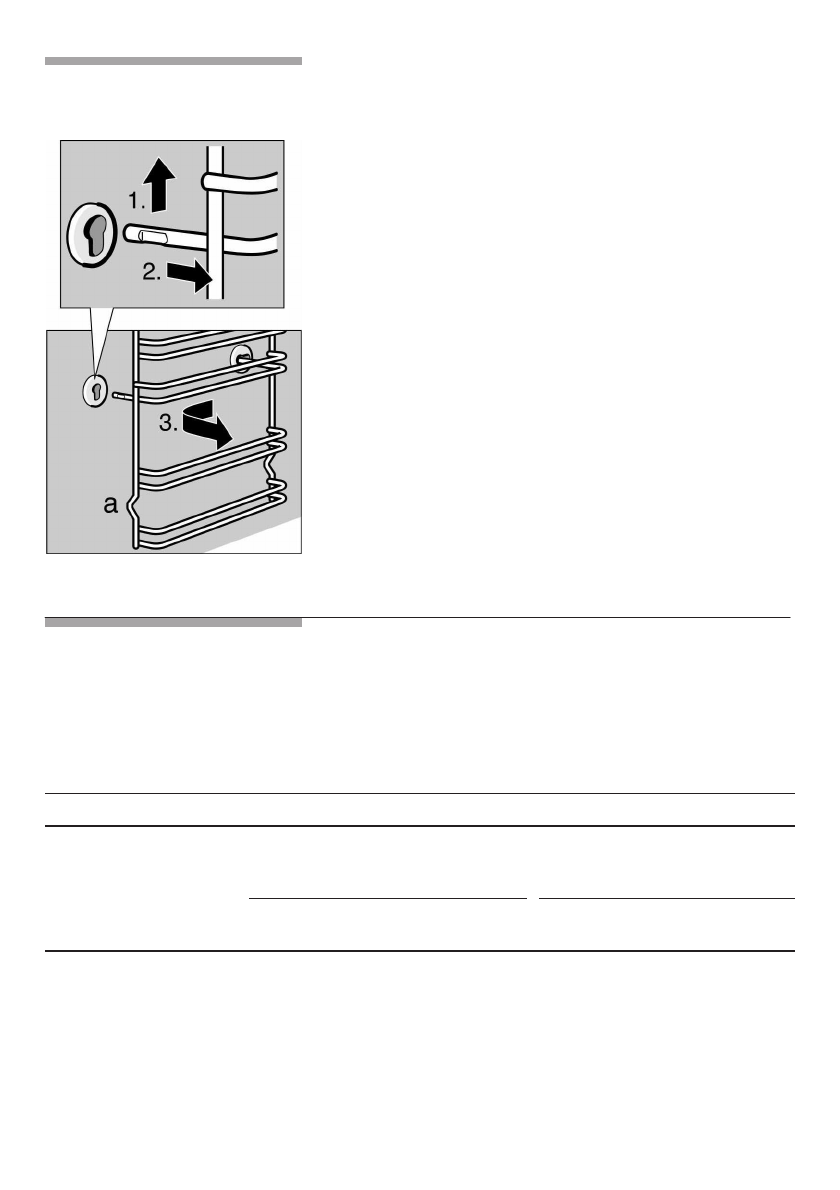 1.
2.
3.
a