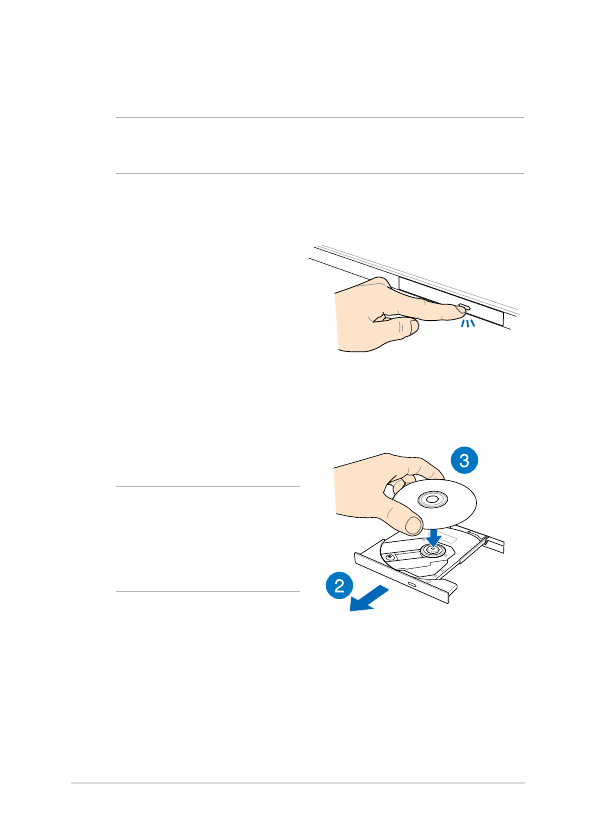 3

2