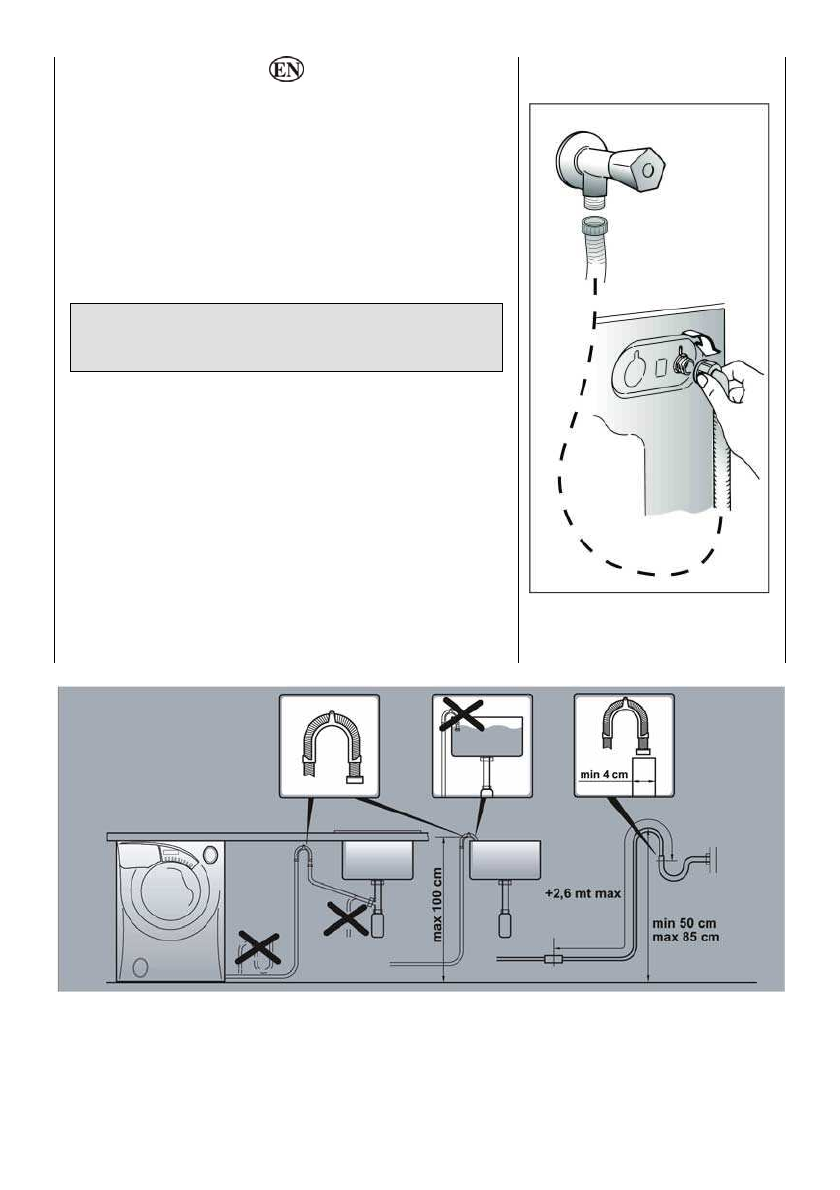 EN

min 4 cm

max 100 cm

+2,6 mt max

min 50 cm
max 85 cm