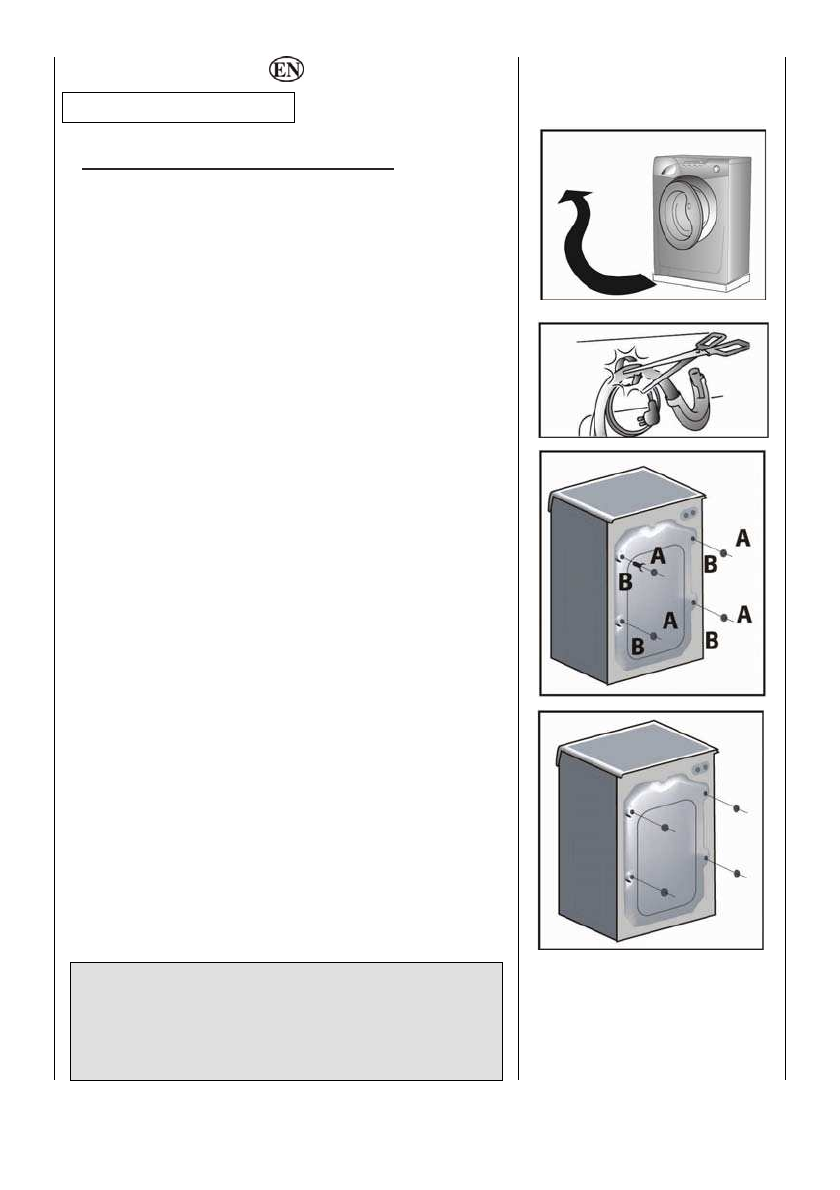 EN

A

B

A

B

A

B

A

B