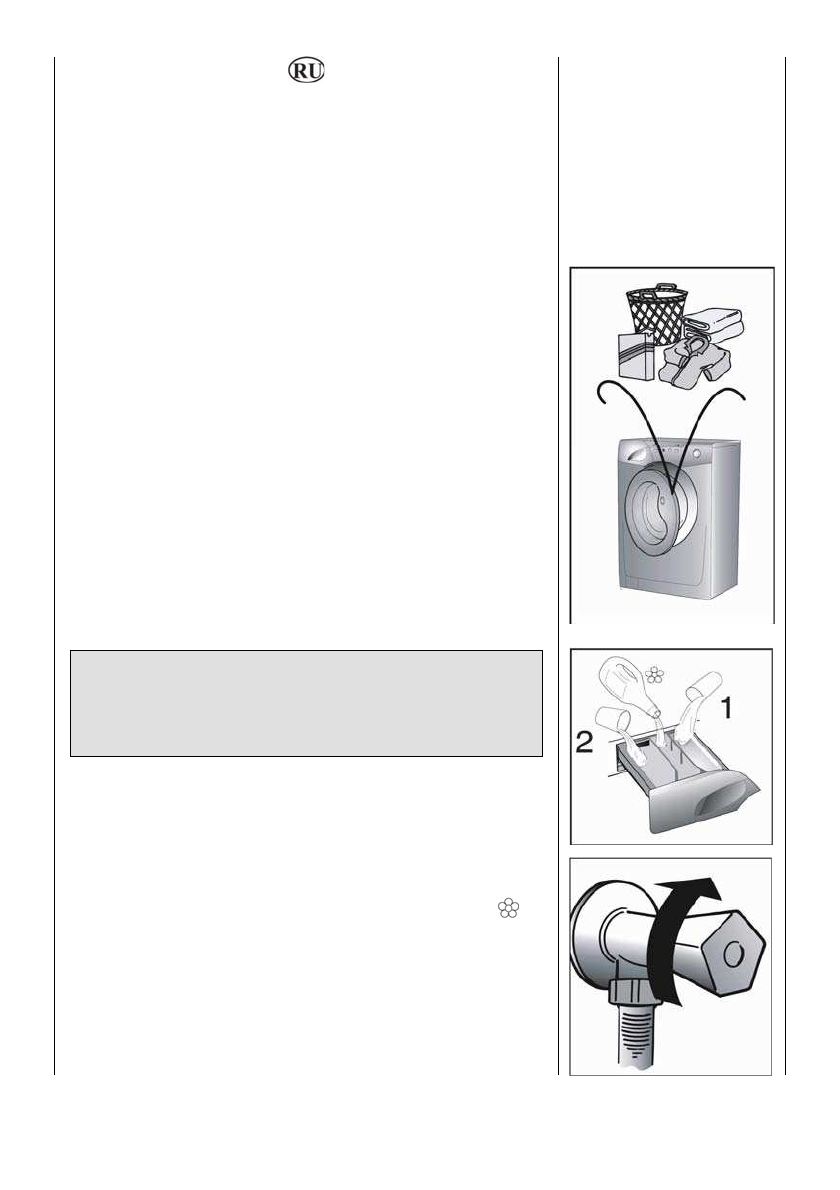 RU

1

2