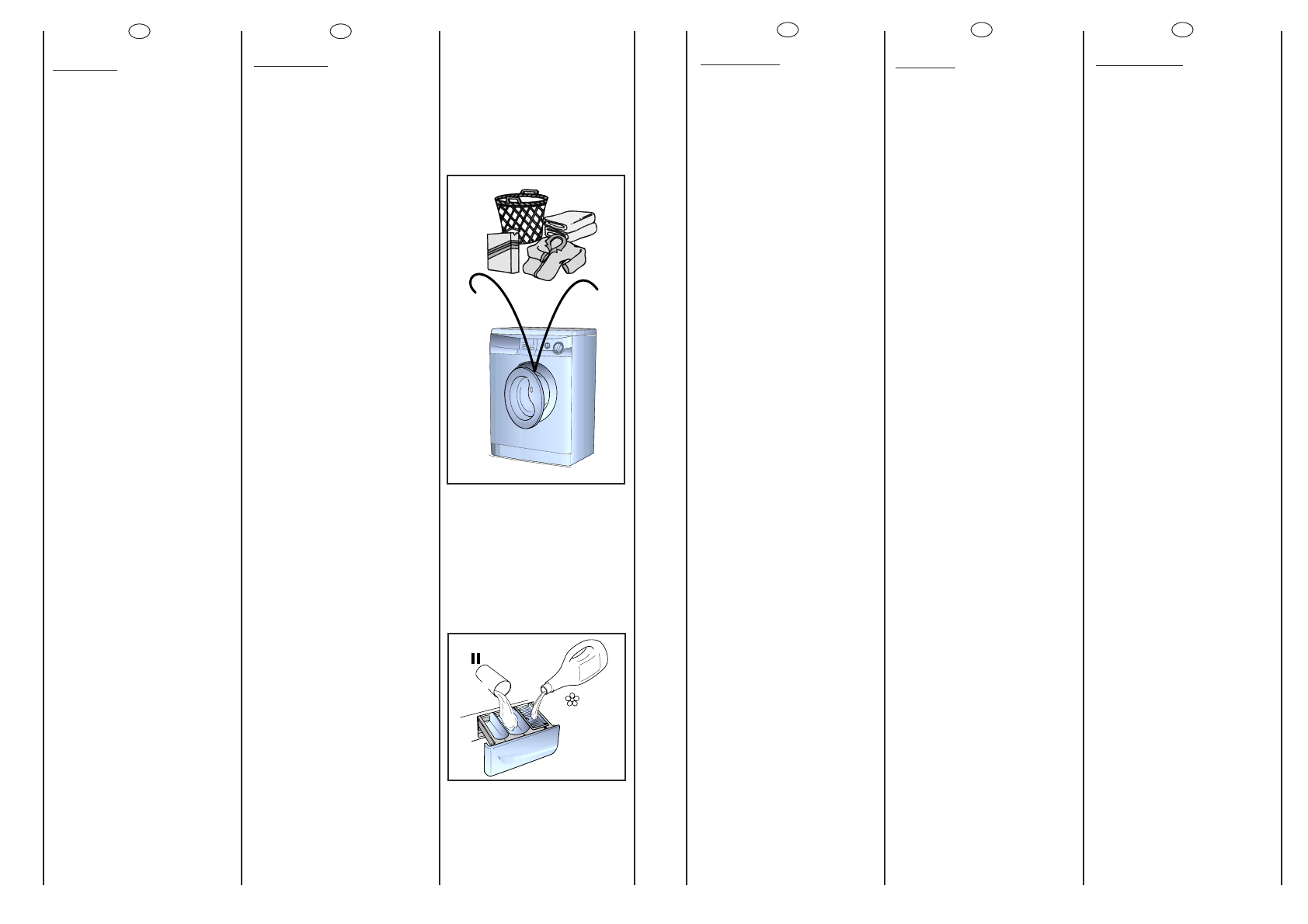 II