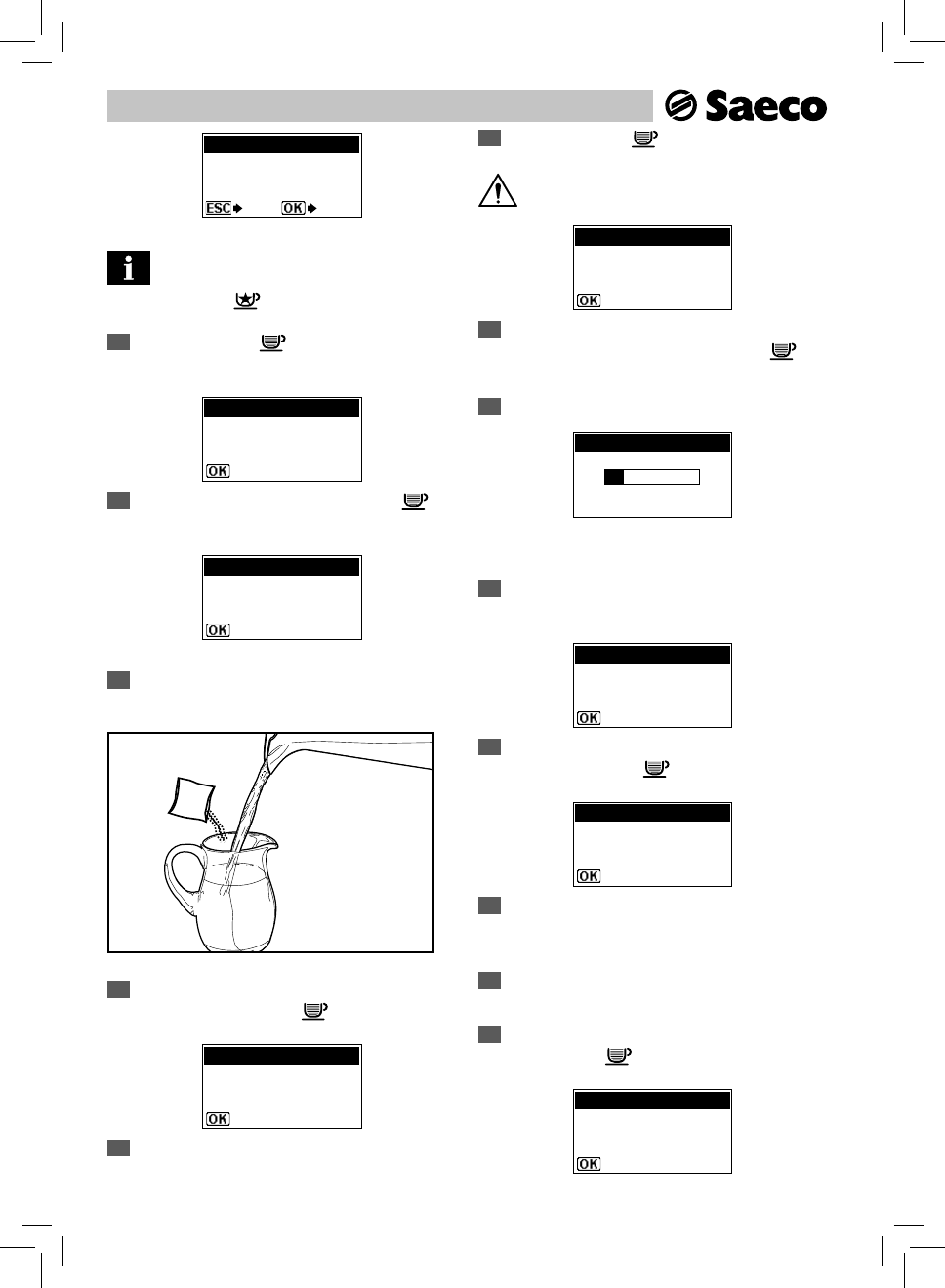 Saeco

ESC OK

OK

OK

OK

OK

OK

OK

OK