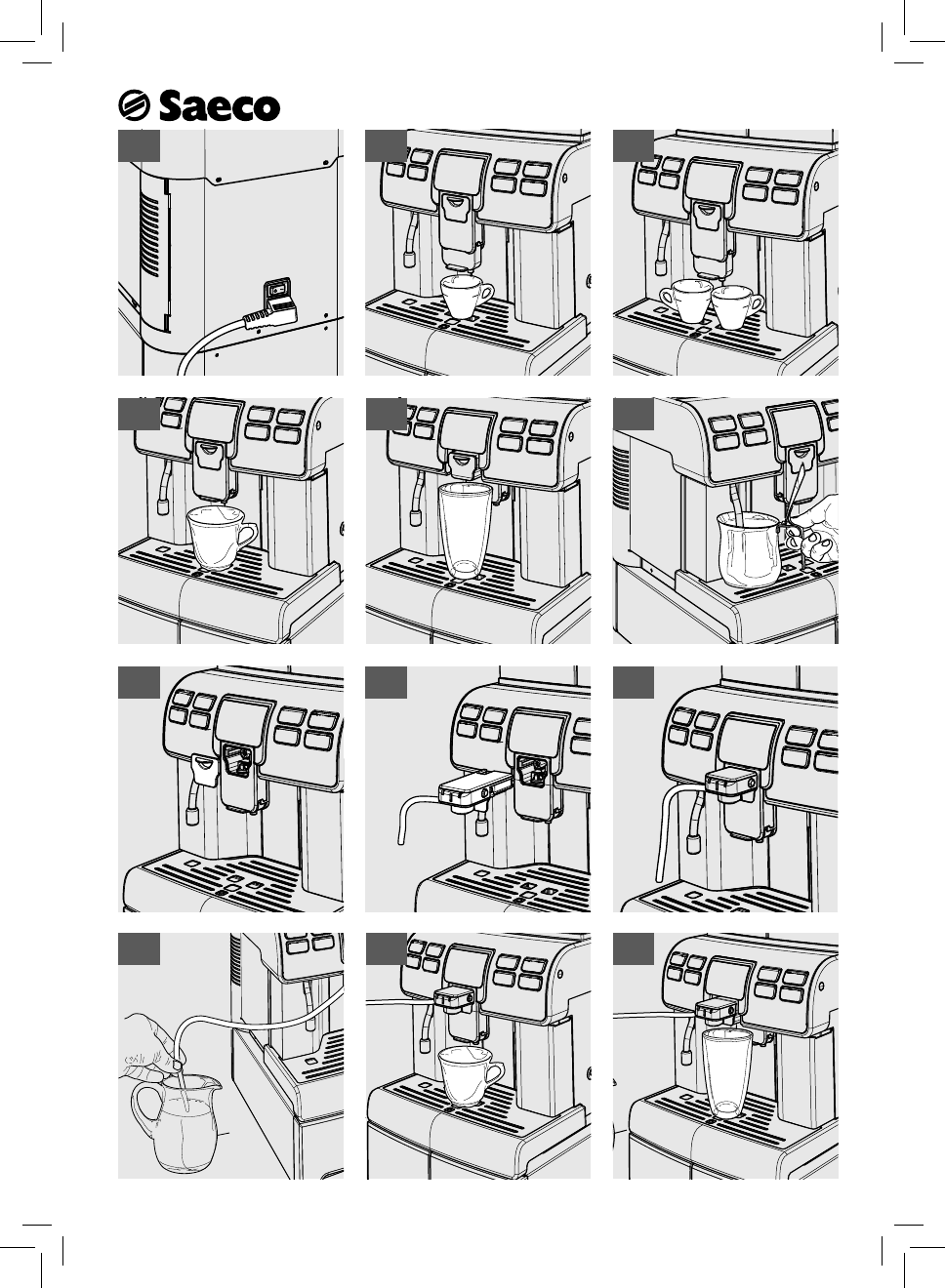 Saeco