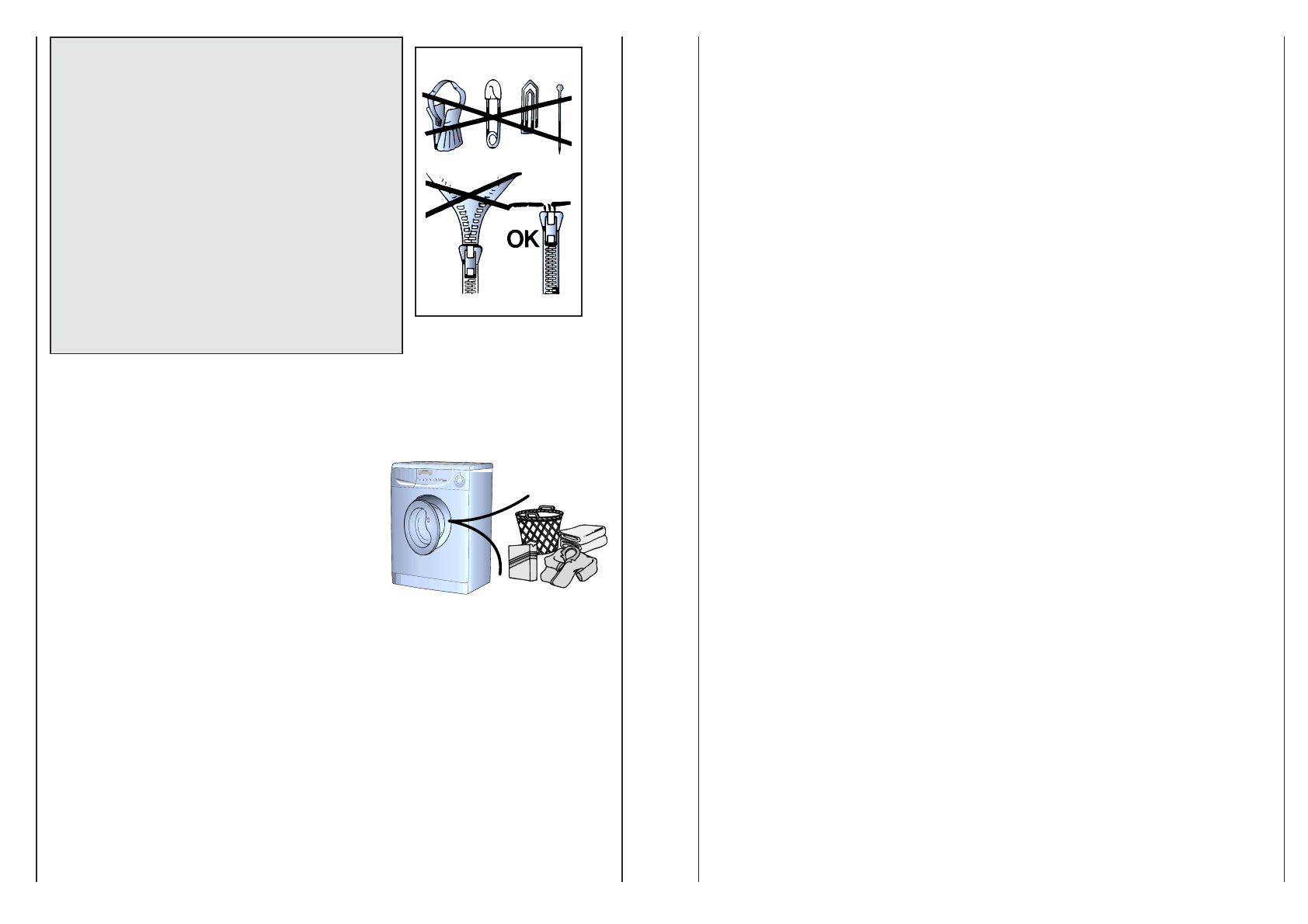 OK