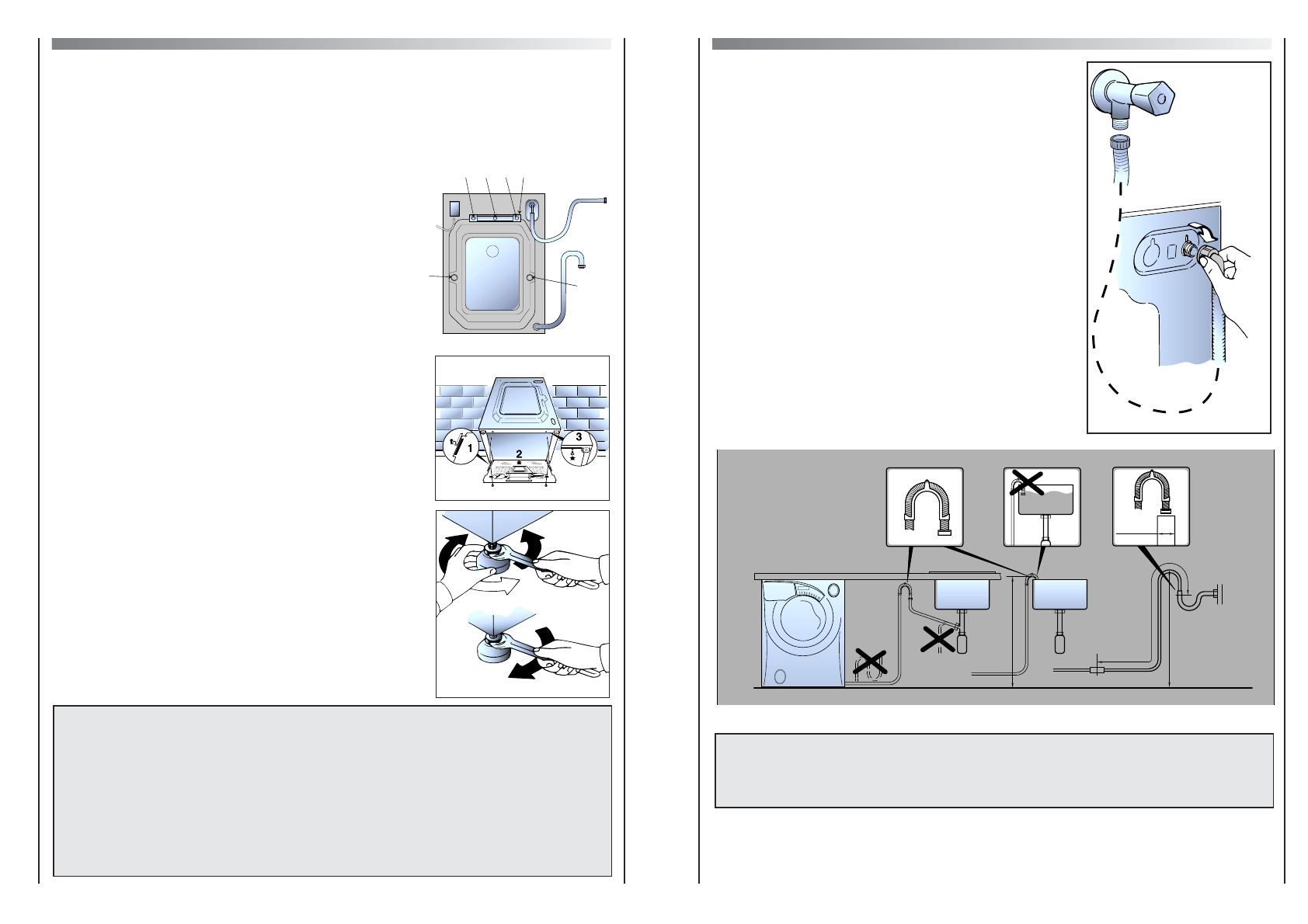 1

2

3