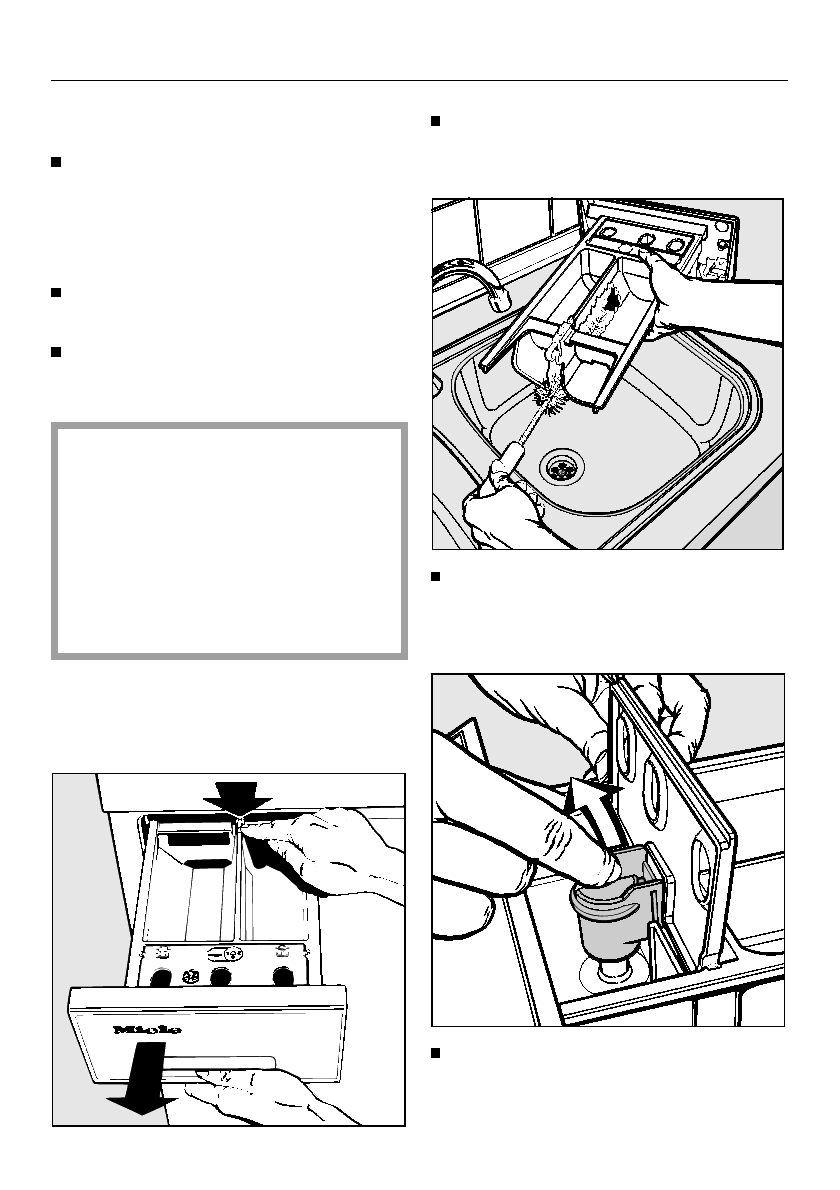 Miele