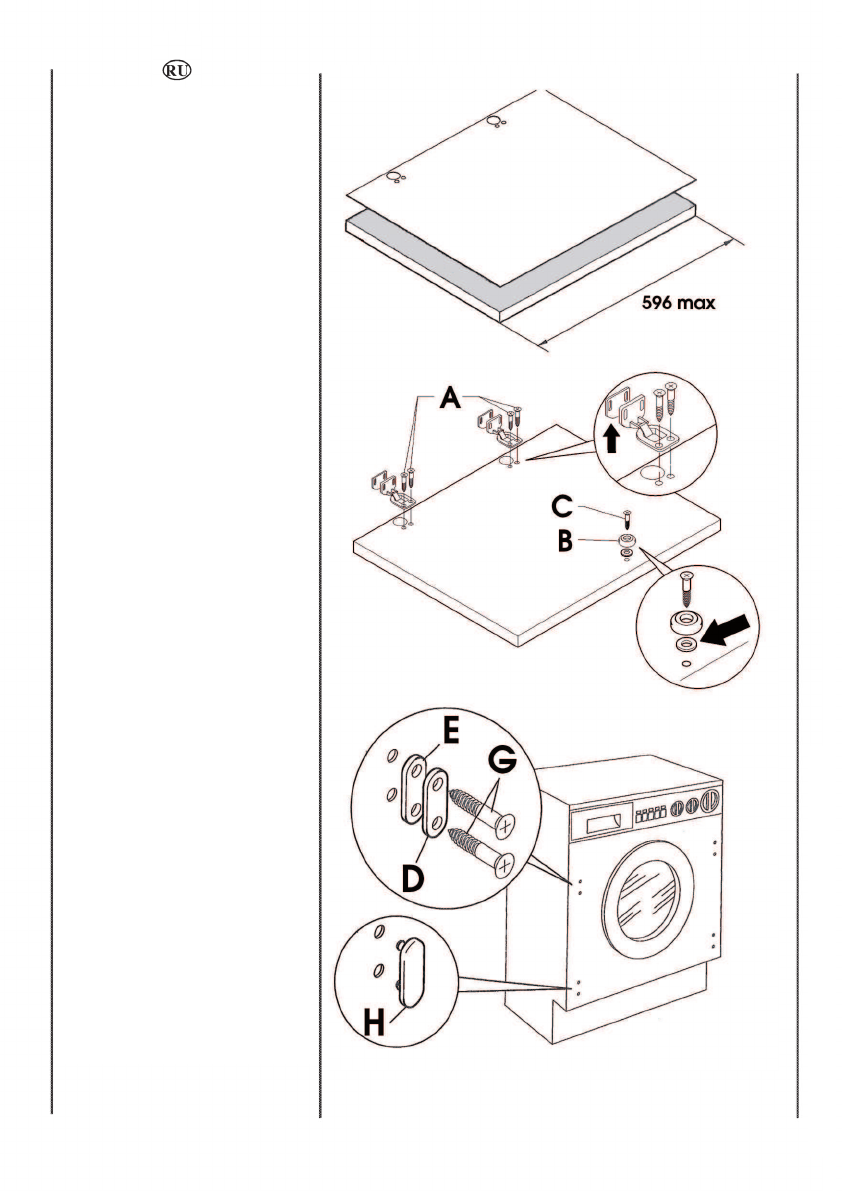 RU

596 max

A

C

B

E

G

D

H