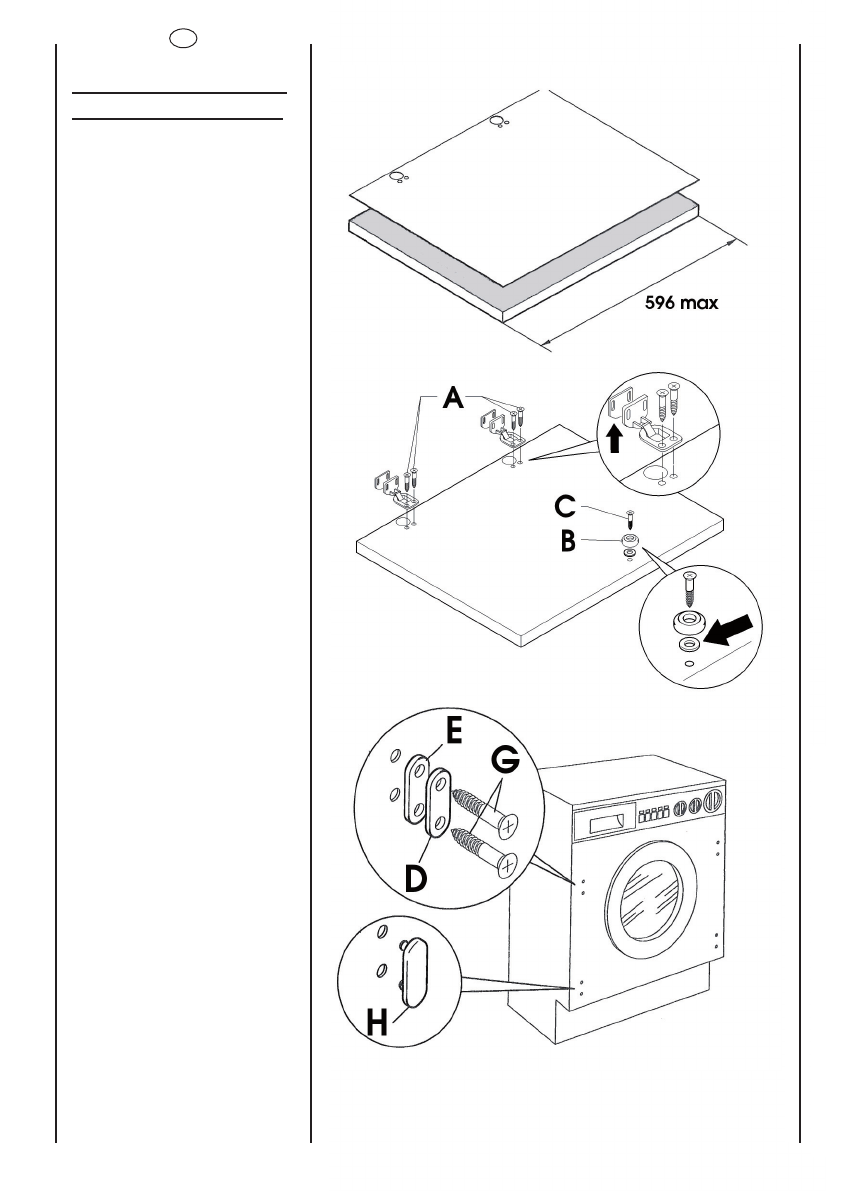 596 max

A

C

B

E

G

D

H