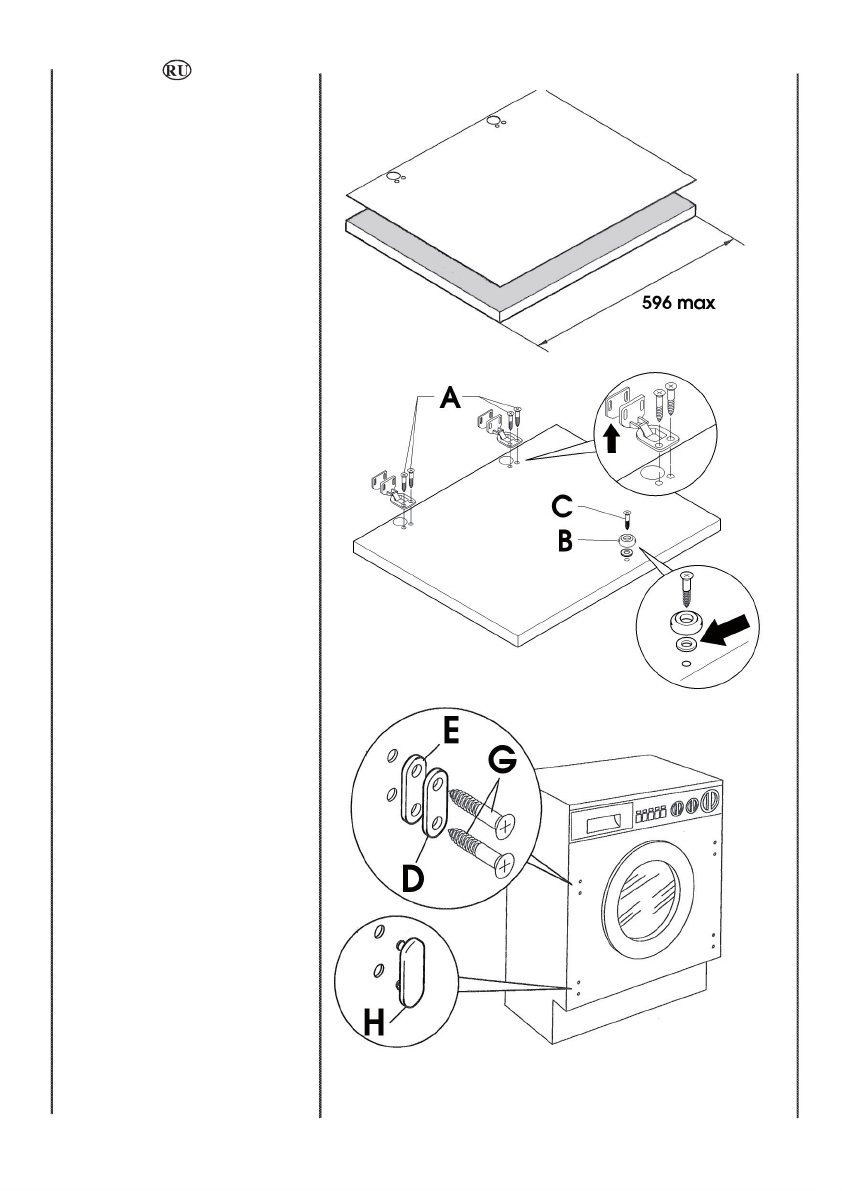 RU

596 max

A

C

B

E

G

D

H