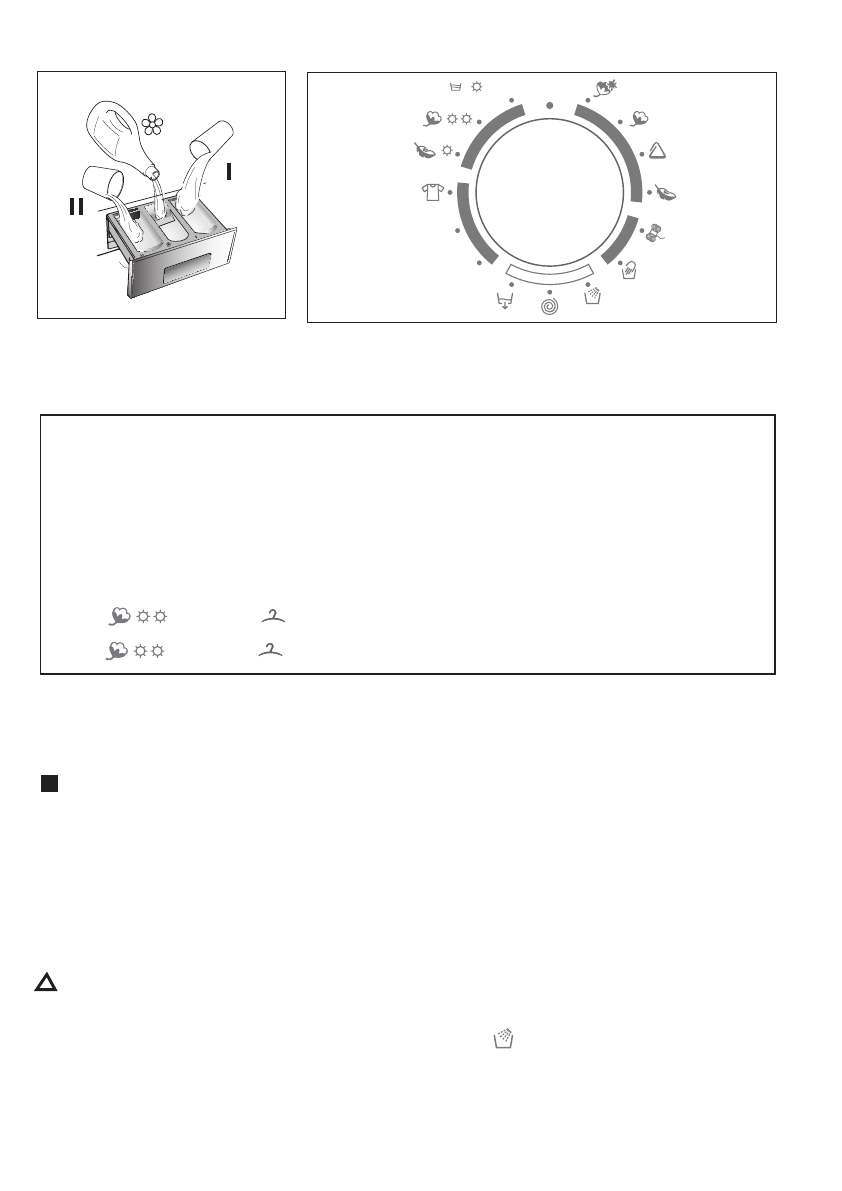 II

I