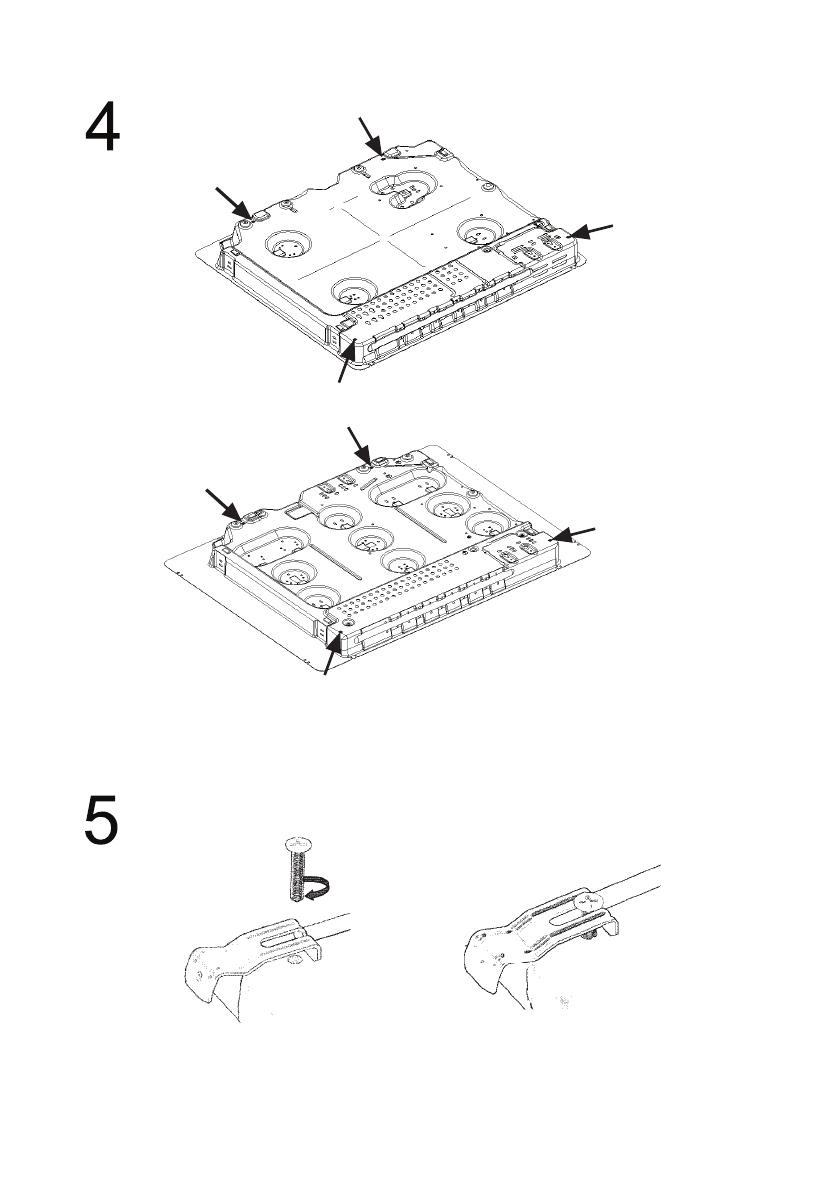 4

5